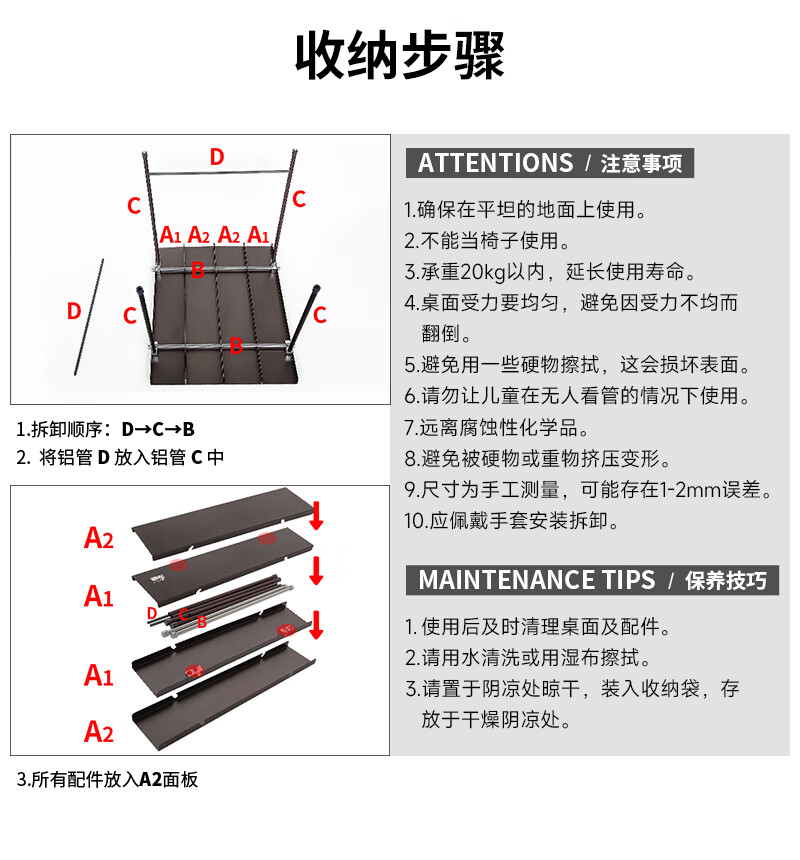 收纳步骤

D
C C
A1 A2 A2 A1
B
D C C
B

1.拆卸顺序：D→C→B
2. 将铝管 D 放入铝管 C 中

A2
A1
D C B
A1
A2

3.所有配件放入A2面板

ATTENTIONS / 注意事项

1.确保在平坦的地面上使用。
2.不能当椅子使用。
3.承重20kg以内，延长使用寿命。
4.桌面受力要均匀，避免因受力不均而翻倒。
5.避免用一些硬物擦拭，这会损坏表面。
6.请勿让儿童在无人看管的情况下使用。
7.远离腐蚀性化学品。
8.避免被硬物或重物挤压变形。
9.尺寸为手工测量，可能存在1-2mm误差。
10.应佩戴手套安装拆卸。

MAINTENANCE TIPS / 保养技巧

1. 使用后及时清理桌面及配件。
2.请用水清洗或用湿布擦拭。
3.请置于阴凉处晾干，装入收纳袋，存放于干燥阴凉处。