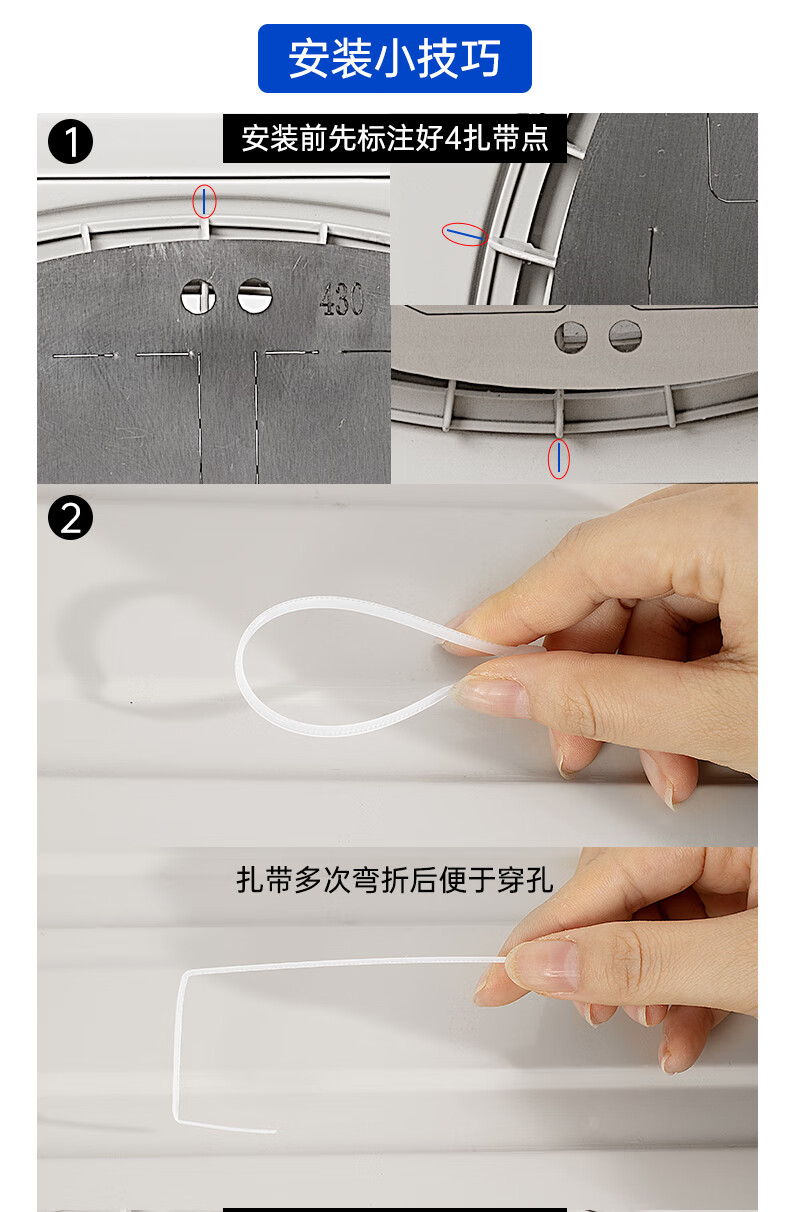 安装小技巧

1 安装前先标注好4扎带点

430

2

扎带多次弯折后便于穿孔