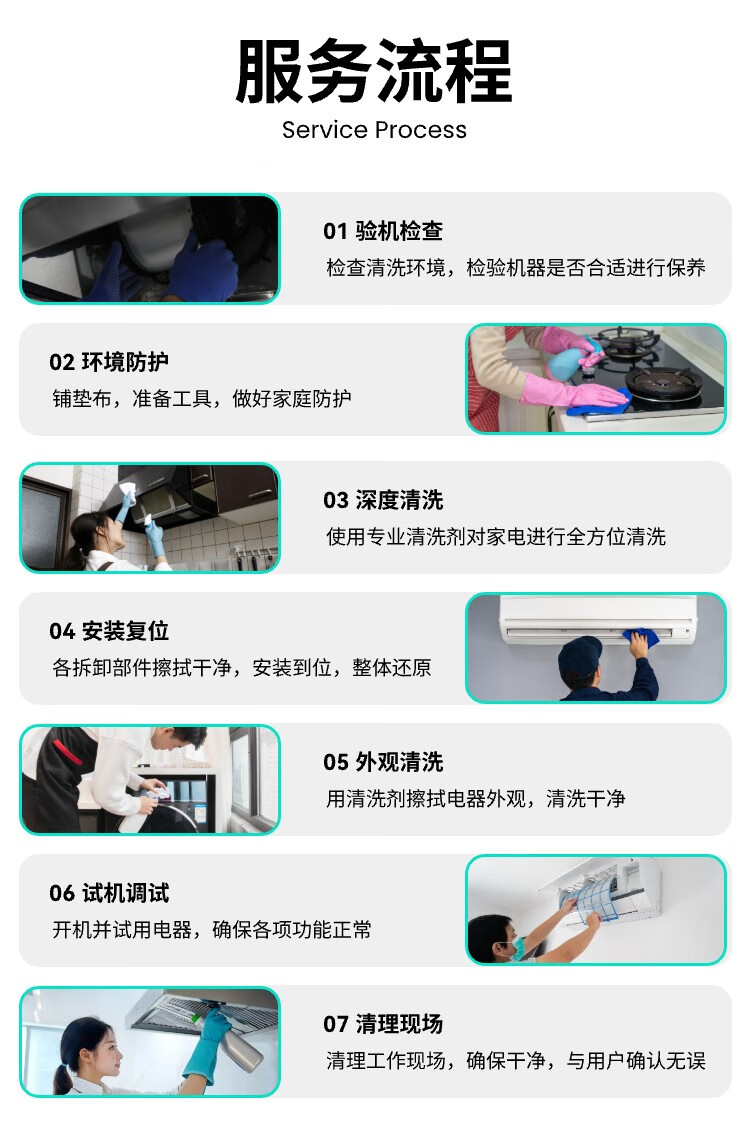 服务流程

Service Process

01 验机检查

检查清洗环境，检验机器是否合适进行保养

02 环境防护

铺垫布，准备工具，做好家庭防护

03 深度清洗

使用专业清洗剂对家电进行全方位清洗

04 安装复位

各拆卸部件擦拭干净，安装到位，整体还原

05 外观清洗

用清洗剂擦拭电器外观，清洗干净

06 试机调试

开机并试用电器，确保各项功能正常

07 清理现场

清理工作现场，确保干净，与用户确认无误