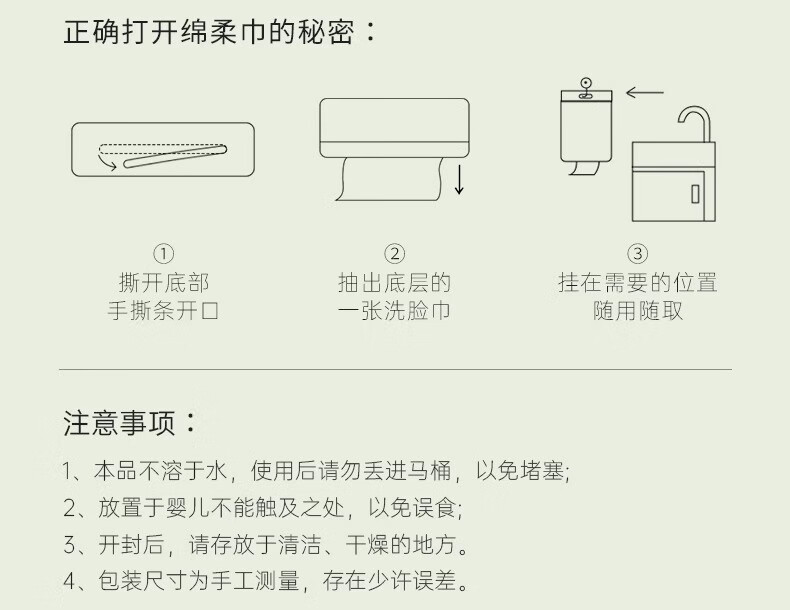 正确打开绵柔巾的秘密：

①
撕开底部
手撕条开口

②
抽出底层的
一张洗脸巾

③
挂在需要的位置
随用随取

注意事项：

1、本品不溶于水，使用后请勿丢进马桶，以免堵塞;
2、放置于婴儿不能触及之处，以免误食;
3、开封后，请存放于清洁、干燥的地方。
4、包装尺寸为手工测量，存在少许误差。