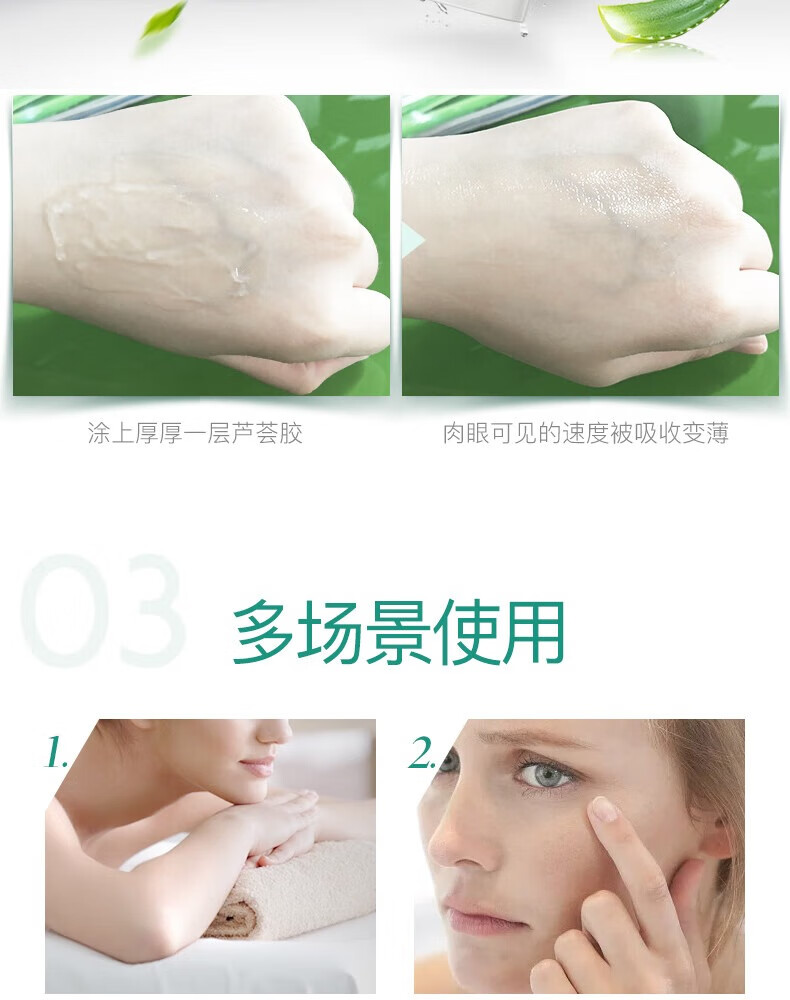 涂上厚厚一层芦荟胶

肉眼可见的速度被吸收变薄

03 多场景使用

1.

2.