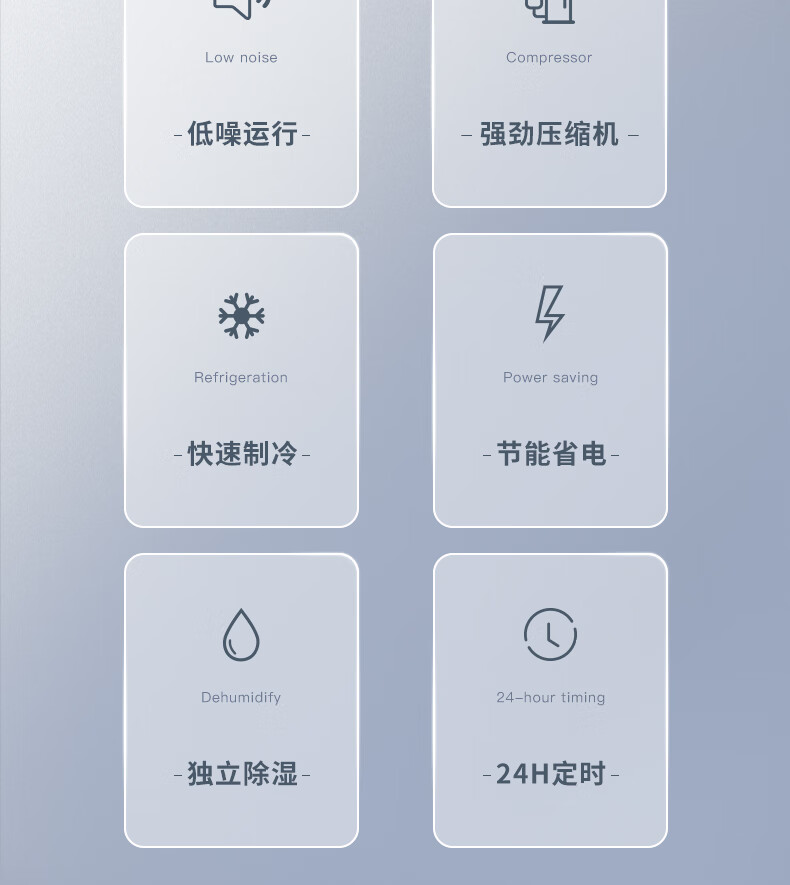 Low noise

-低噪运行-

Compressor

- 强劲压缩机 -

Refrigeration

-快速制冷-

Power saving

-节能省电-

Dehumidify

-独立除湿-

24-hour timing

-24H定时-