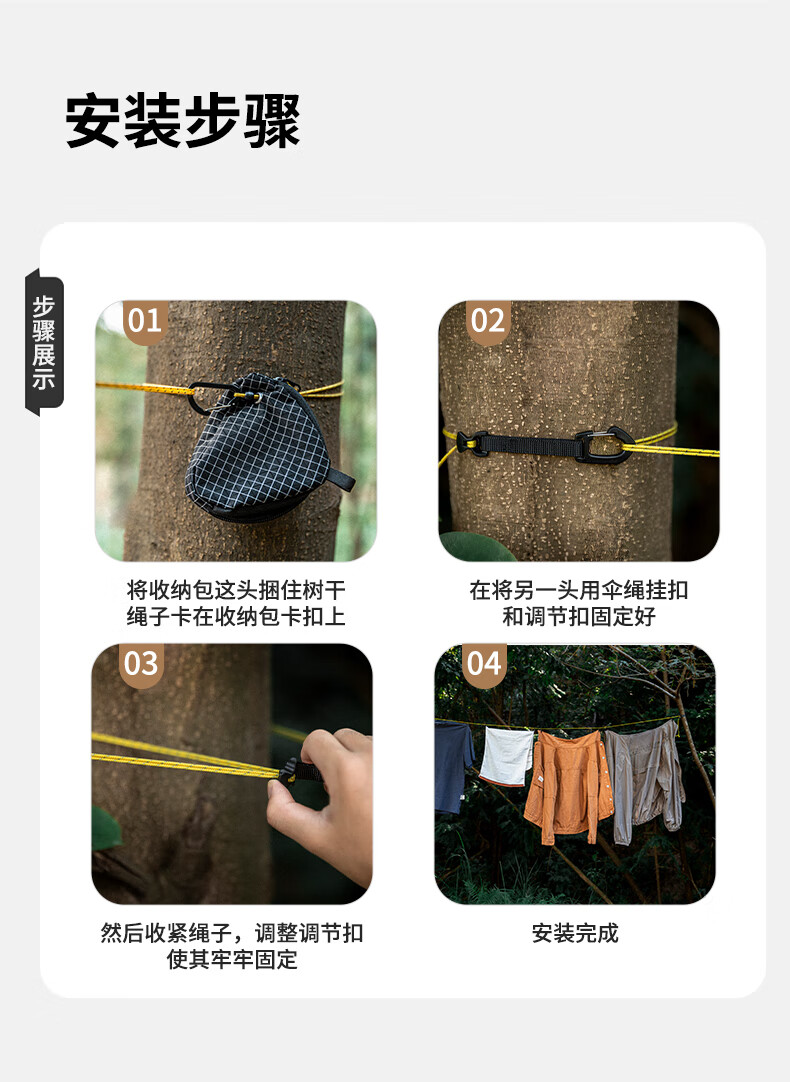 安装步骤

步骤展示

01

将收纳包这头捆住树干
绳子卡在收纳包卡扣上

02

在将另一头用伞绳挂扣
和调节扣固定好

03

然后收紧绳子，调整调节扣
使其牢牢固定

04

安装完成