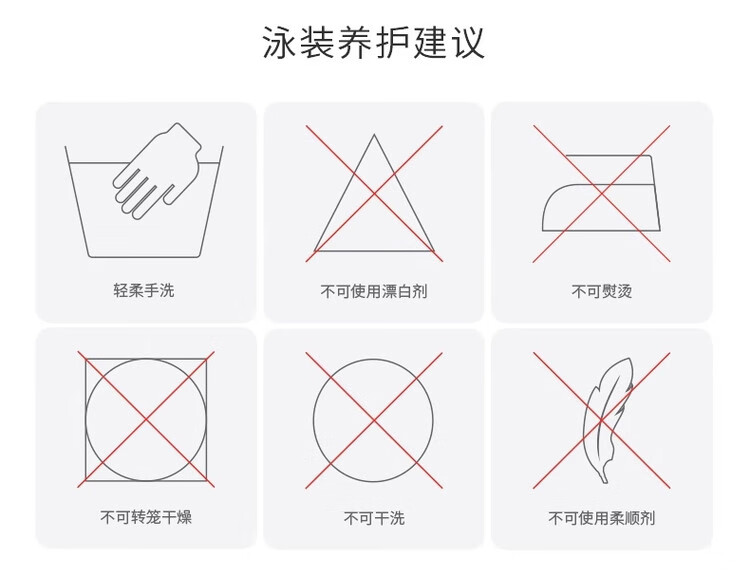 泳装养护建议

轻柔手洗

不可使用漂白剂

不可熨烫

不可转笼干燥

不可干洗

不可使用柔顺剂