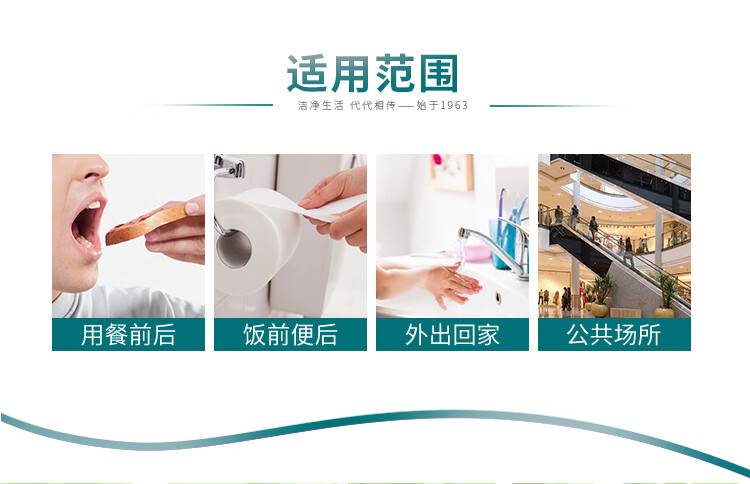 适用范围

洁净生活 代代相传——始于1963

用餐前后

饭前便后

外出回家

公共场所