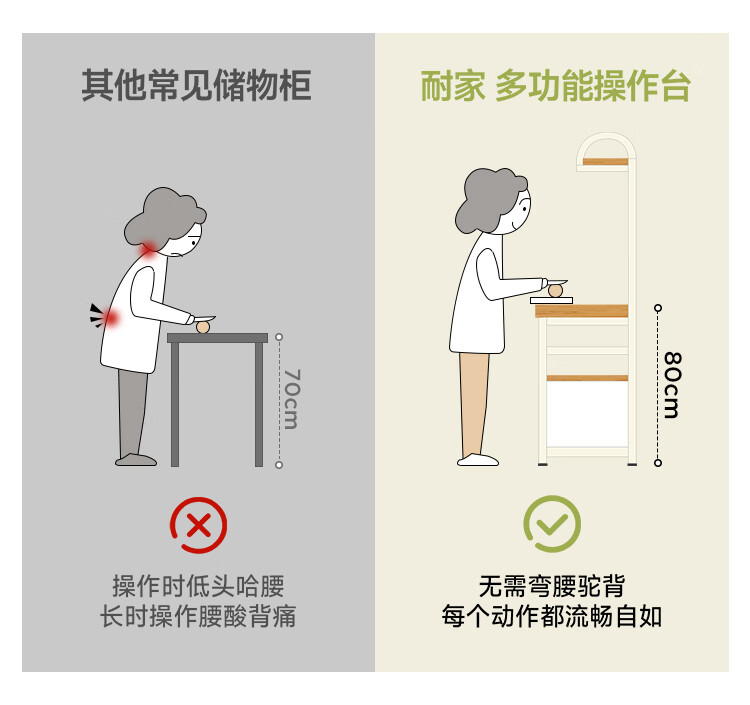 其他常见储物柜

70cm

操作时低头哈腰
长时操作腰酸背痛

耐家 多功能操作台

80cm

无需弯腰驼背
每个动作都流畅自如