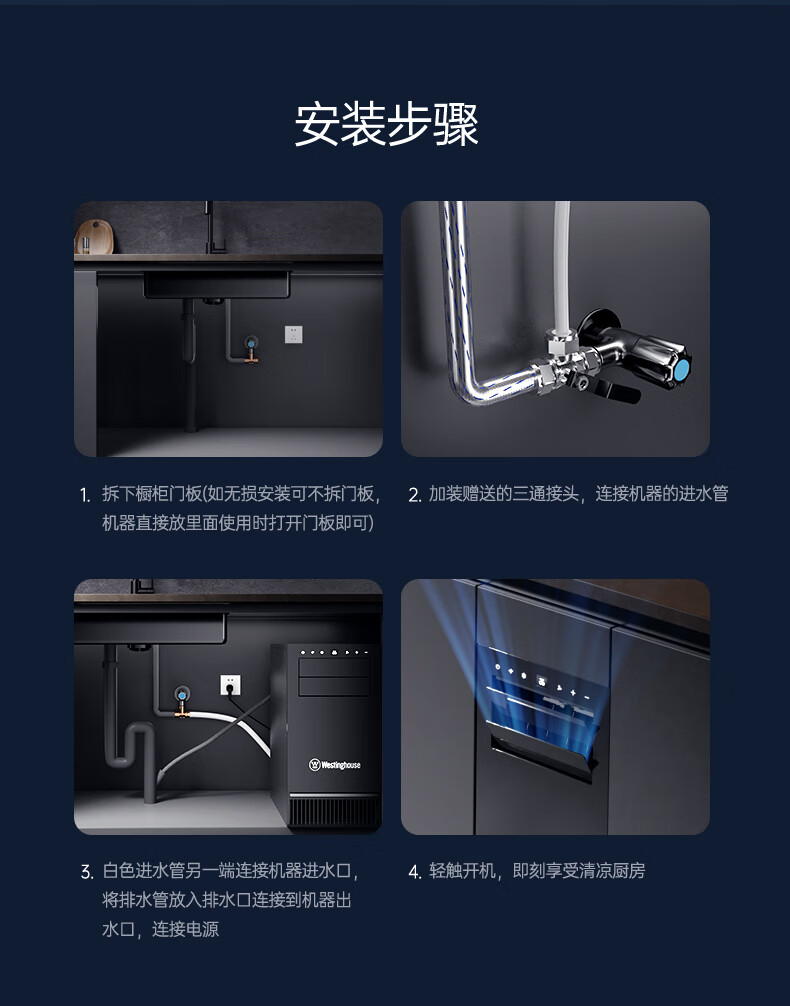 安装步骤

1. 拆下橱柜门板(如无损安装可不拆门板，机器直接放里面使用时打开门板即可)

2. 加装赠送的三通接头，连接机器的进水管

Westinghouse

3. 白色进水管另一端连接机器进水口，将排水管放入排水口连接到机器出水口，连接电源

4. 轻触开机，即刻享受清凉厨房