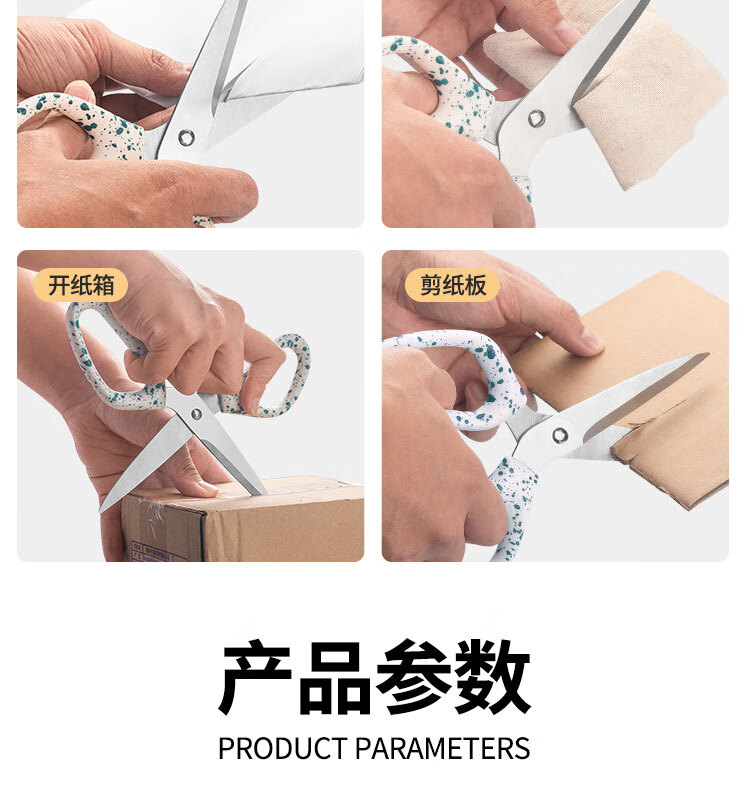 开纸箱

剪纸板

产品参数

PRODUCT PARAMETERS