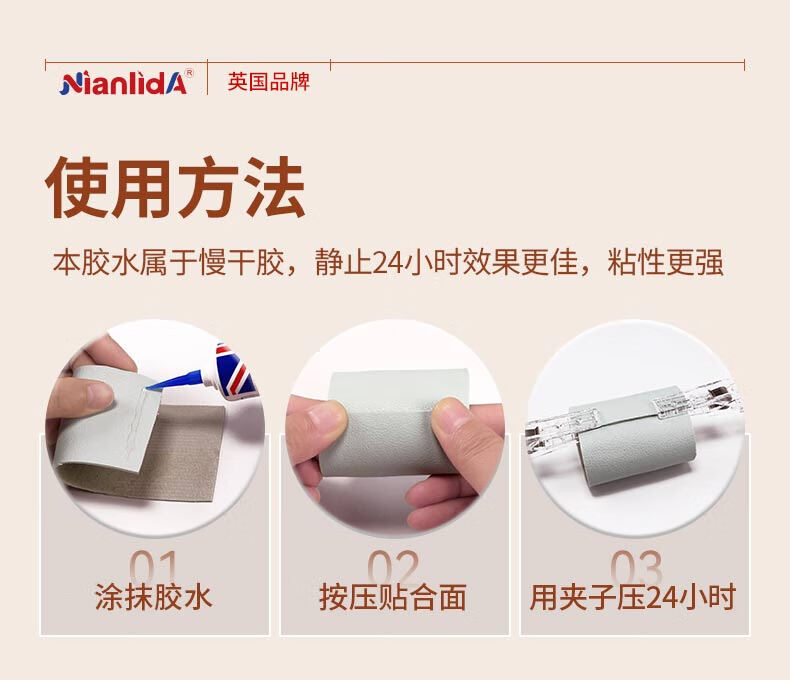 NianlidA®
英国品牌

使用方法

本胶水属于慢干胶，静止24小时效果更佳，粘性更强

01
涂抹胶水

02
按压贴合面

03
用夹子压24小时