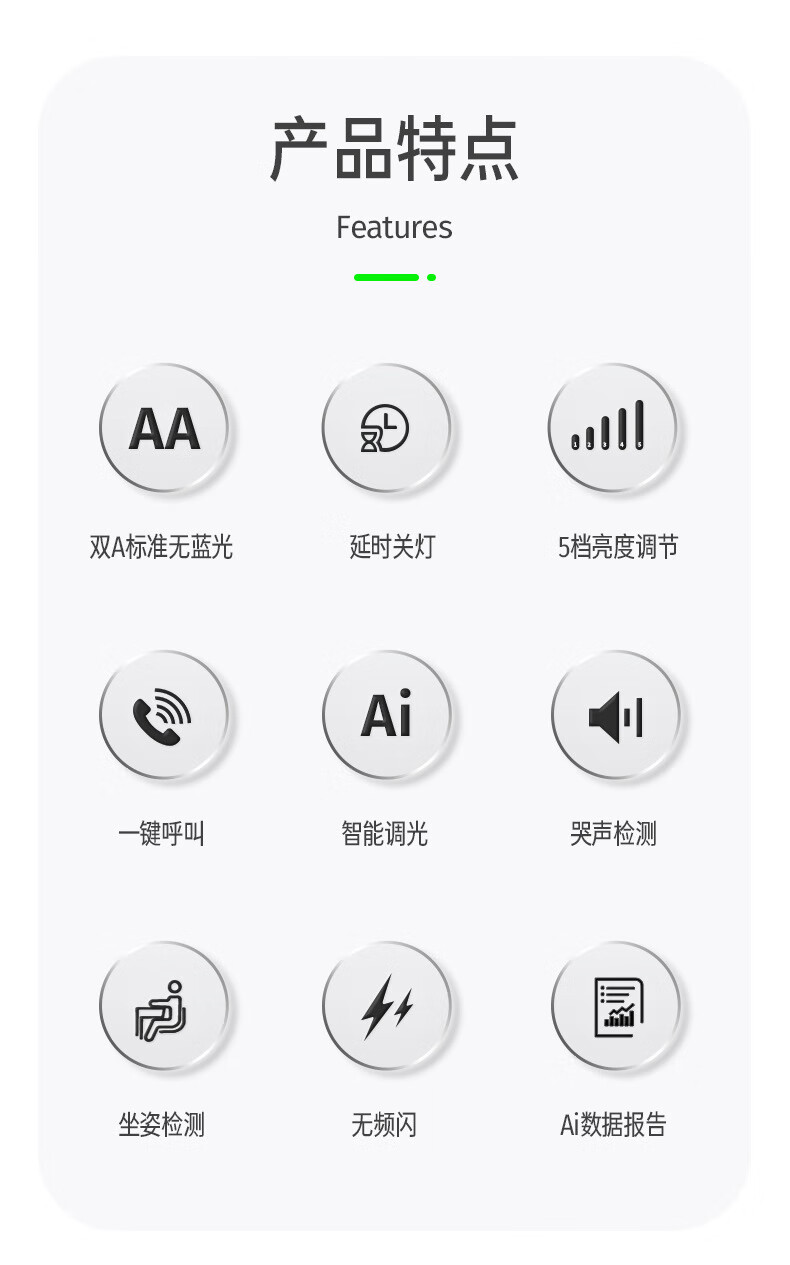 产品特点

Features

AA

双A标准无蓝光

延时关灯

5档亮度调节

一键呼叫

Ai

智能调光

哭声检测

坐姿检测

无频闪

Ai数据报告