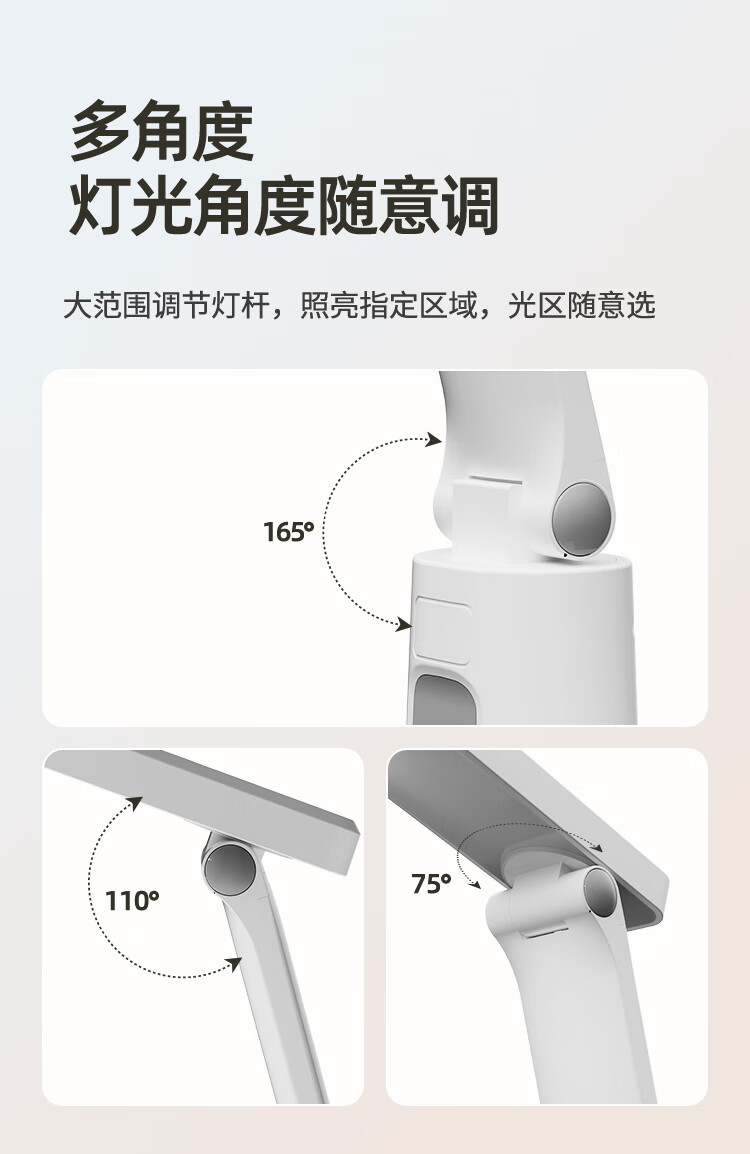 多角度
灯光角度随意调

大范围调节灯杆，照亮指定区域，光区随意选

165°

110°

75°