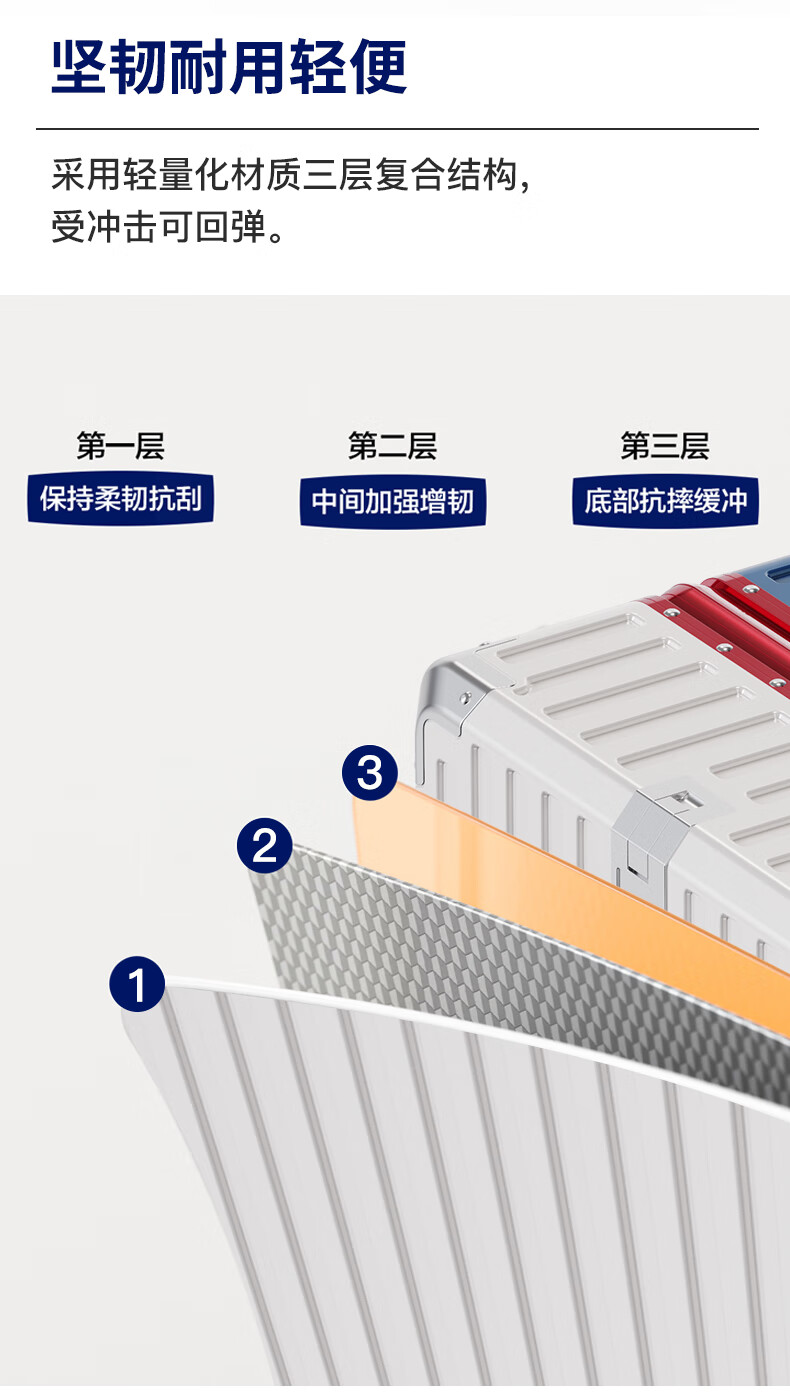 坚韧耐用轻便

采用轻量化材质三层复合结构，受冲击可回弹。

第一层
保持柔韧抗刮

第二层
中间加强增韧

第三层
底部抗摔缓冲

3

2

1