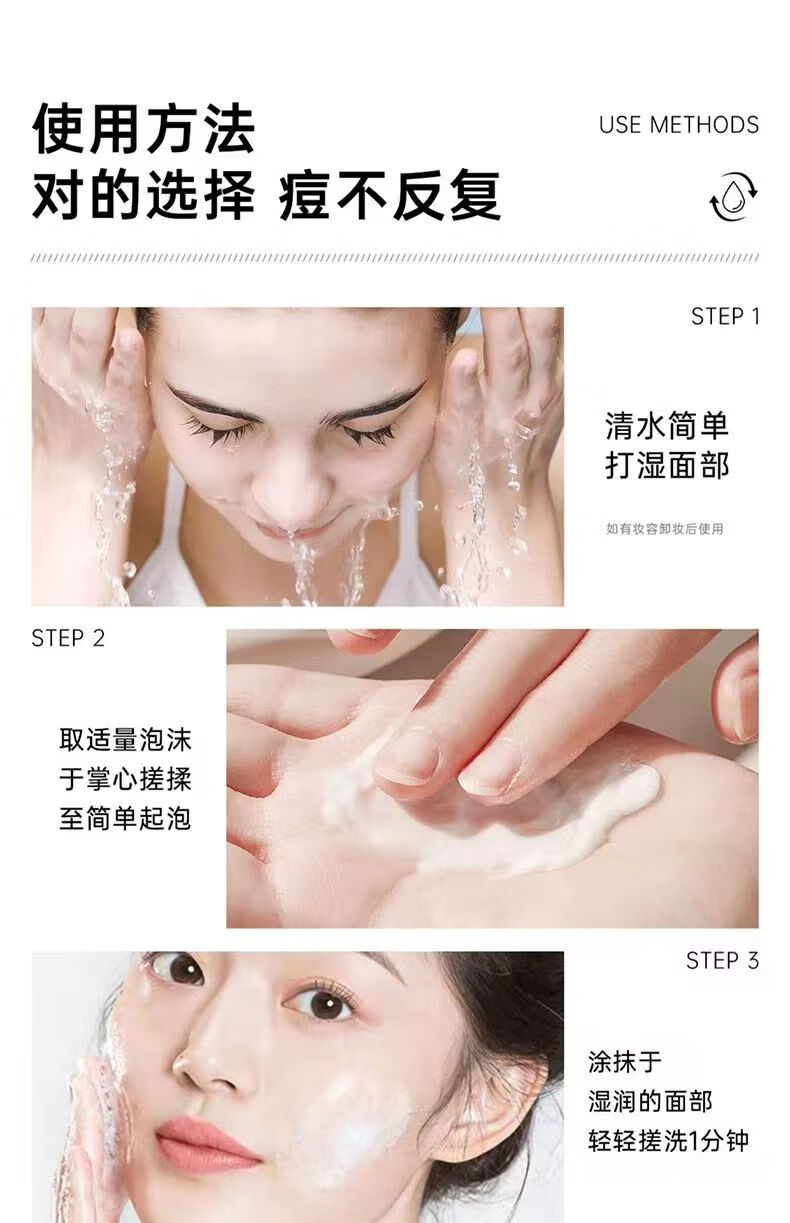 使用方法
对的选择 痘不反复

USE METHODS

STEP 1

清水简单
打湿面部

如有妆容卸妆后使用

STEP 2

取适量泡沫
于掌心搓揉
至简单起泡

STEP 3

涂抹于
湿润的面部
轻轻搓洗1分钟