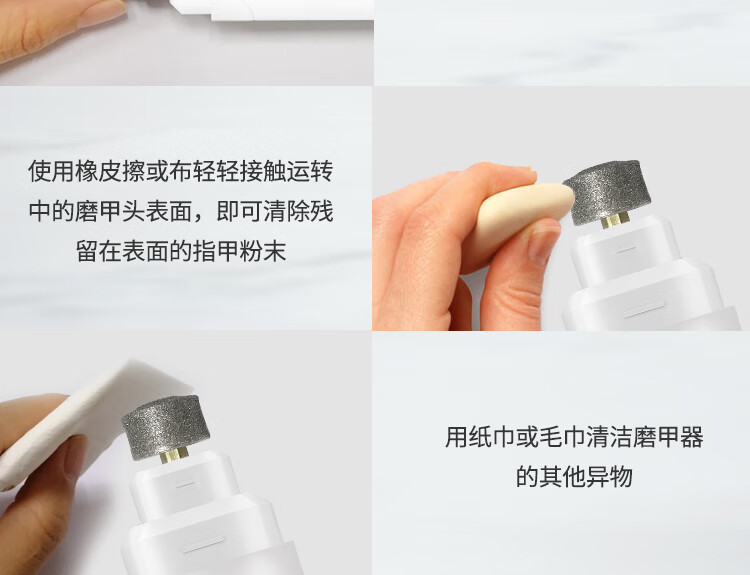 使用橡皮擦或布轻轻接触运转中的磨甲头表面，即可清除残留在表面的指甲粉末

用纸巾或毛巾清洁磨甲器的其他异物