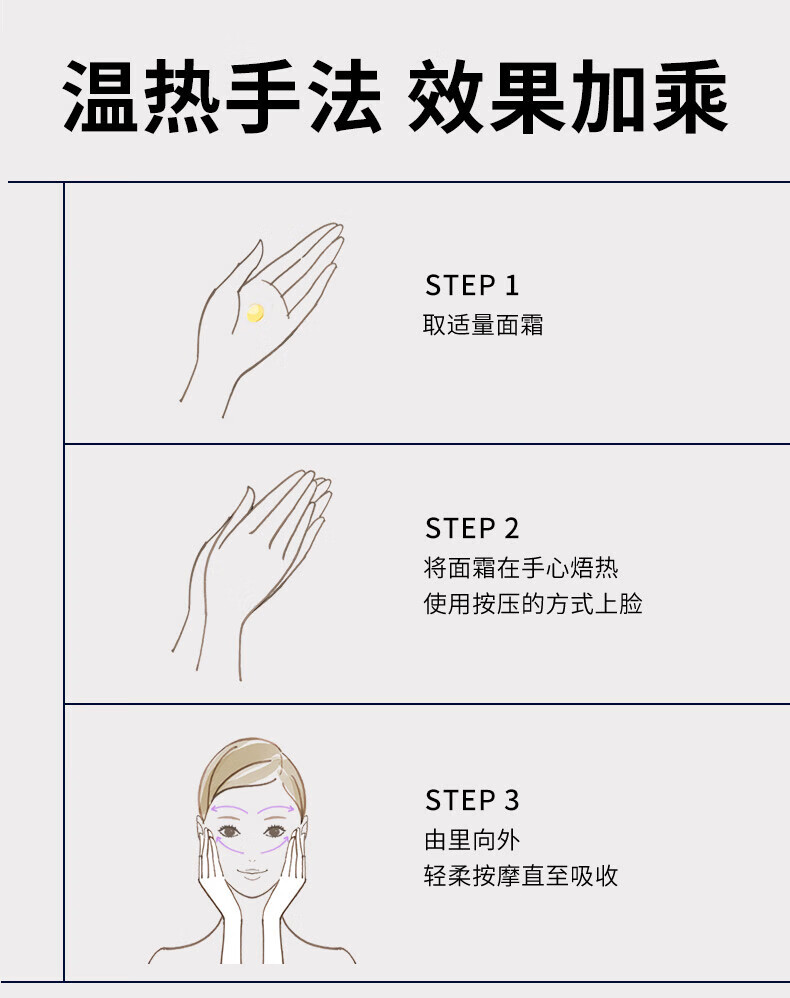 温热手法 效果加乘

STEP 1
取适量面霜

STEP 2
将面霜在手心焐热
使用按压的方式上脸

STEP 3
由里向外
轻柔按摩直至吸收