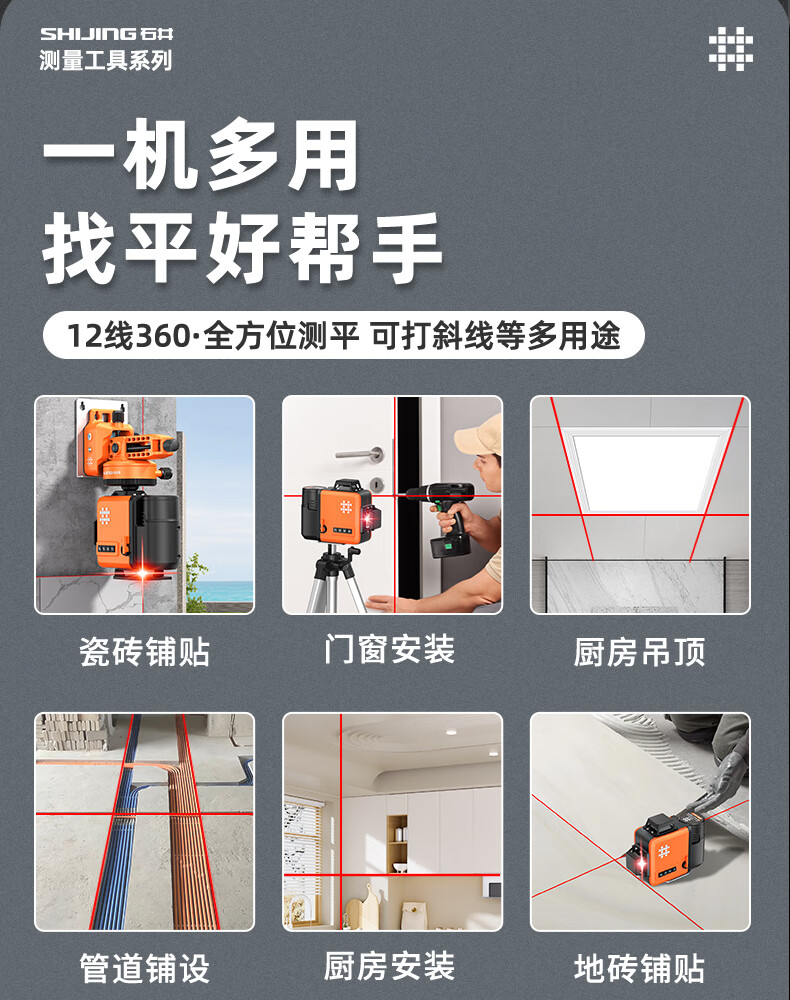 SHIJING 石井
测量工具系列

一机多用
找平好帮手

12线360·全方位测平 可打斜线等多用途

瓷砖铺贴

门窗安装

厨房吊顶

管道铺设

厨房安装

地砖铺贴