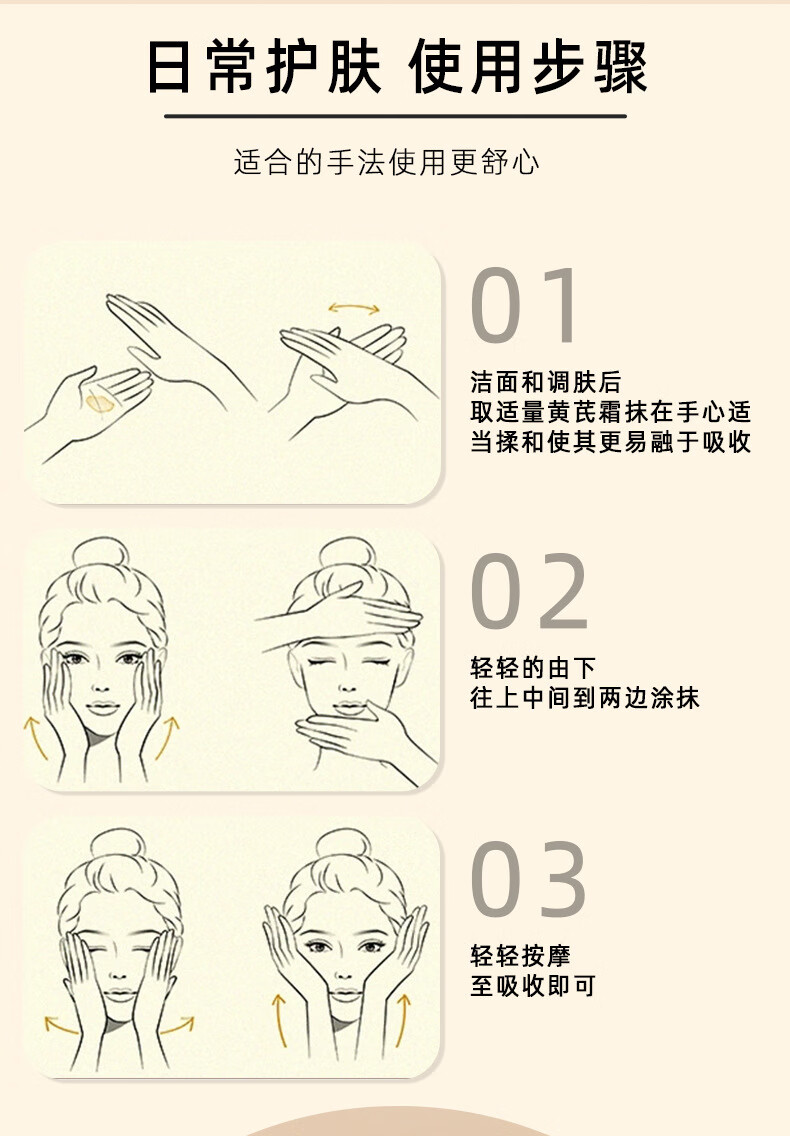 日常护肤 使用步骤

适合的手法使用更舒心

01

洁面和调肤后
取适量黄芪霜抹在手心适当揉和使其更易融于吸收

02

轻轻的由下
往上中间到两边涂抹

03

轻轻按摩
至吸收即可