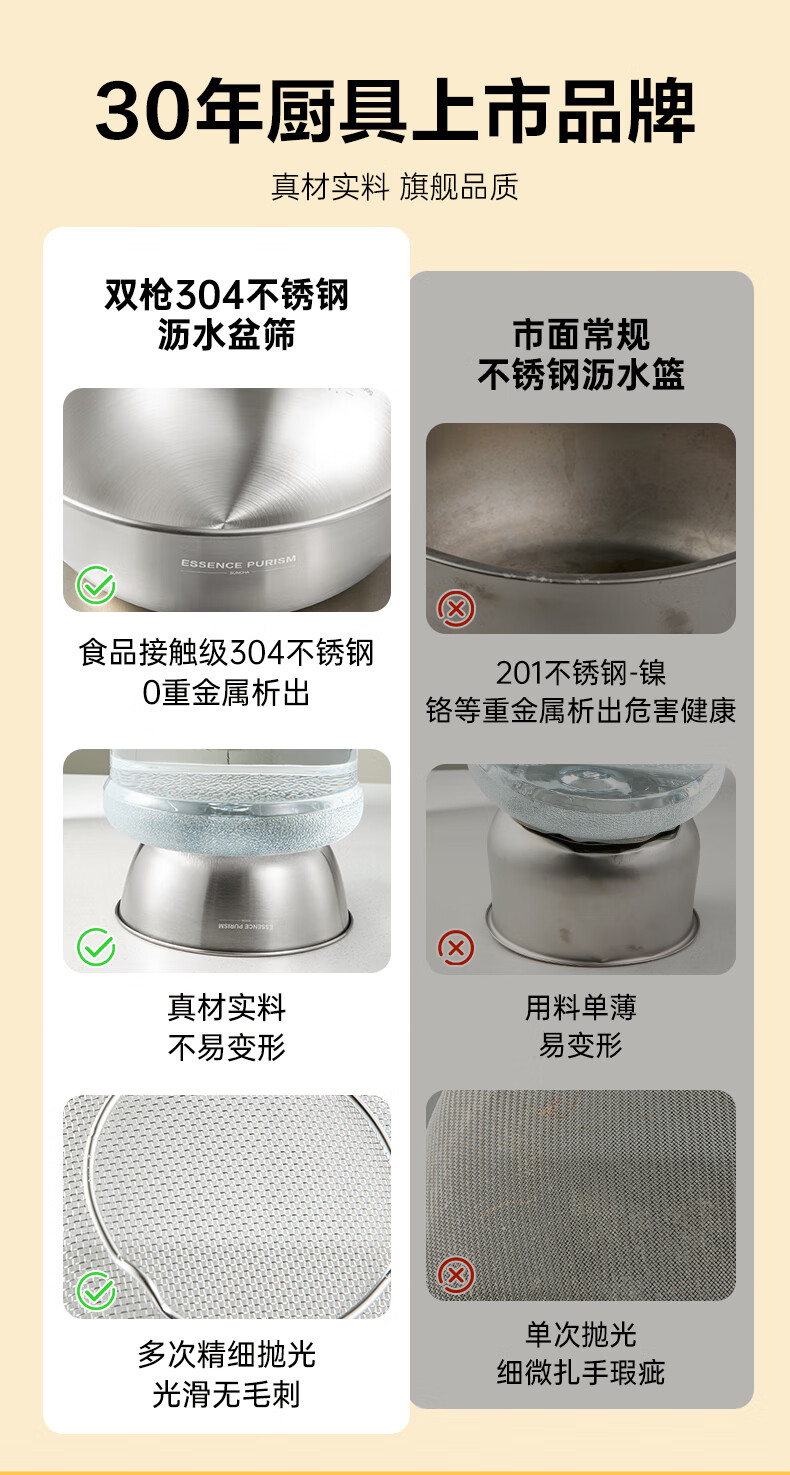 30年厨具上市品牌

真材实料 旗舰品质

双枪304不锈钢
沥水盆筛

ESSENCE PURISM

食品接触级304不锈钢
0重金属析出

ESSENCE PURISM

真材实料
不易变形

多次精细抛光
光滑无毛刺

市面常规
不锈钢沥水篮

201不锈钢-镍
铬等重金属析出危害健康

用料单薄
易变形

单次抛光
细微扎手瑕疵