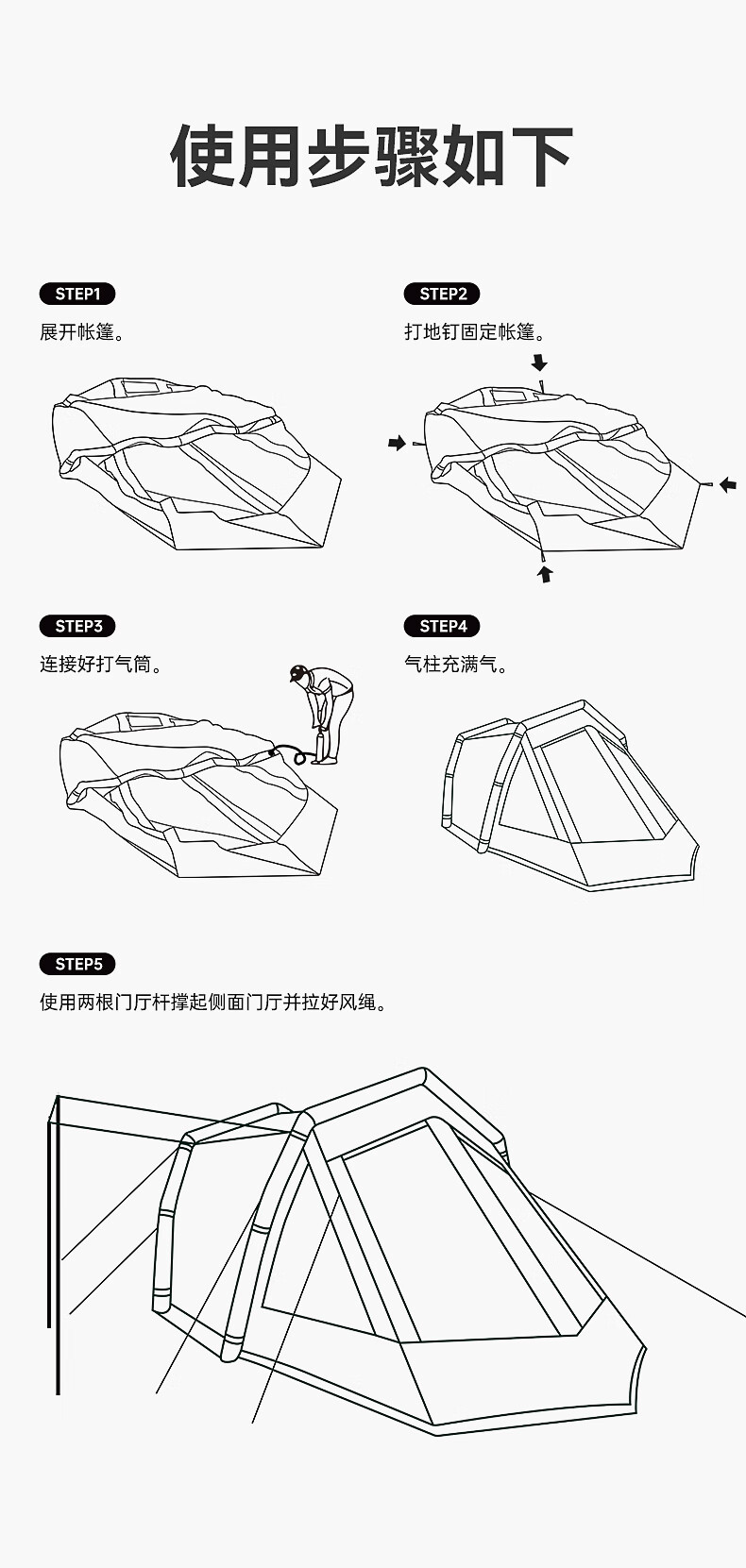 使用步骤如下

STEP1

展开帐篷。

STEP2

打地钉固定帐篷。

STEP3

连接好打气筒。

STEP4

气柱充满气。

STEP5

使用两根门厅杆撑起侧面门厅并拉好风绳。