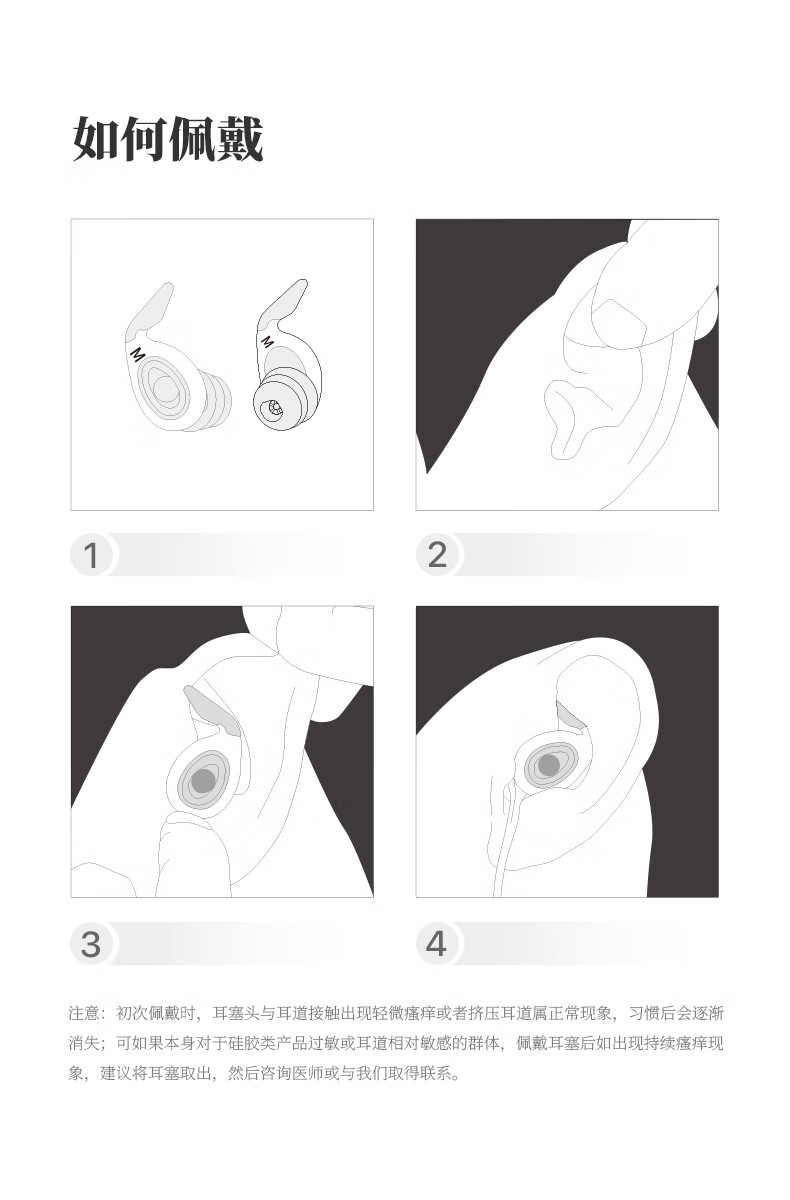 如何佩戴

M

M

1

2

3

4

注意：初次佩戴时，耳塞头与耳道接触出现轻微瘙痒或者挤压耳道属正常现象，习惯后会逐渐消失；可如果本身对于硅胶类产品过敏或耳道相对敏感的群体，佩戴耳塞后如出现持续瘙痒现象，建议将耳塞取出，然后咨询医师或与我们取得联系。