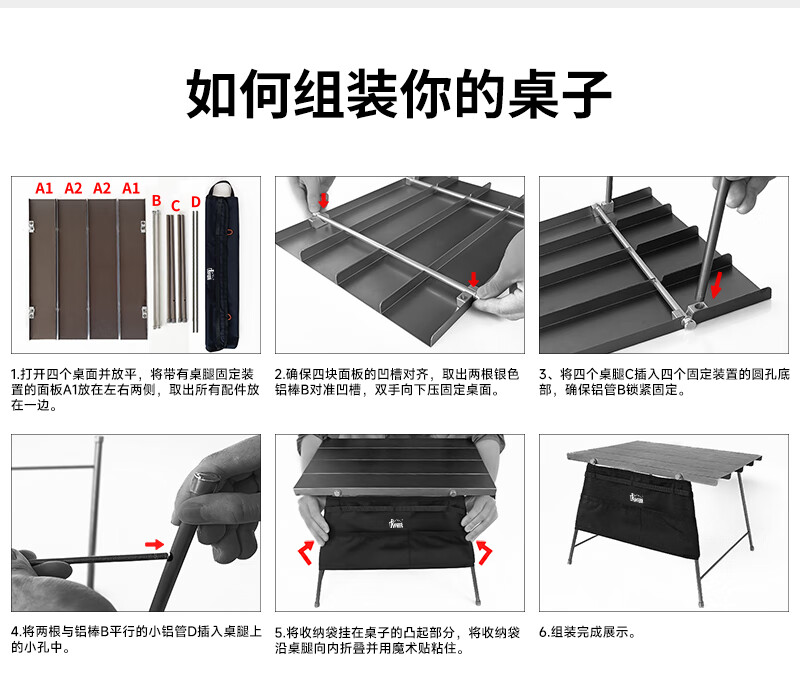 如何组装你的桌子

A1 A2 A2 A1 B C D

1.打开四个桌面并放平，将带有桌腿固定装置的面板A1放在左右两侧，取出所有配件放在一边。

2.确保四块面板的凹槽对齐，取出两根银色铝棒B对准凹槽，双手向下压固定桌面。

3、将四个桌腿C插入四个固定装置的圆孔底部，确保铝管B锁紧固定。

4.将两根与铝棒B平行的小铝管D插入桌腿上的小孔中。

5.将收纳袋挂在桌子的凸起部分，将收纳袋沿桌腿向内折叠并用魔术贴粘住。

6.组装完成展示。