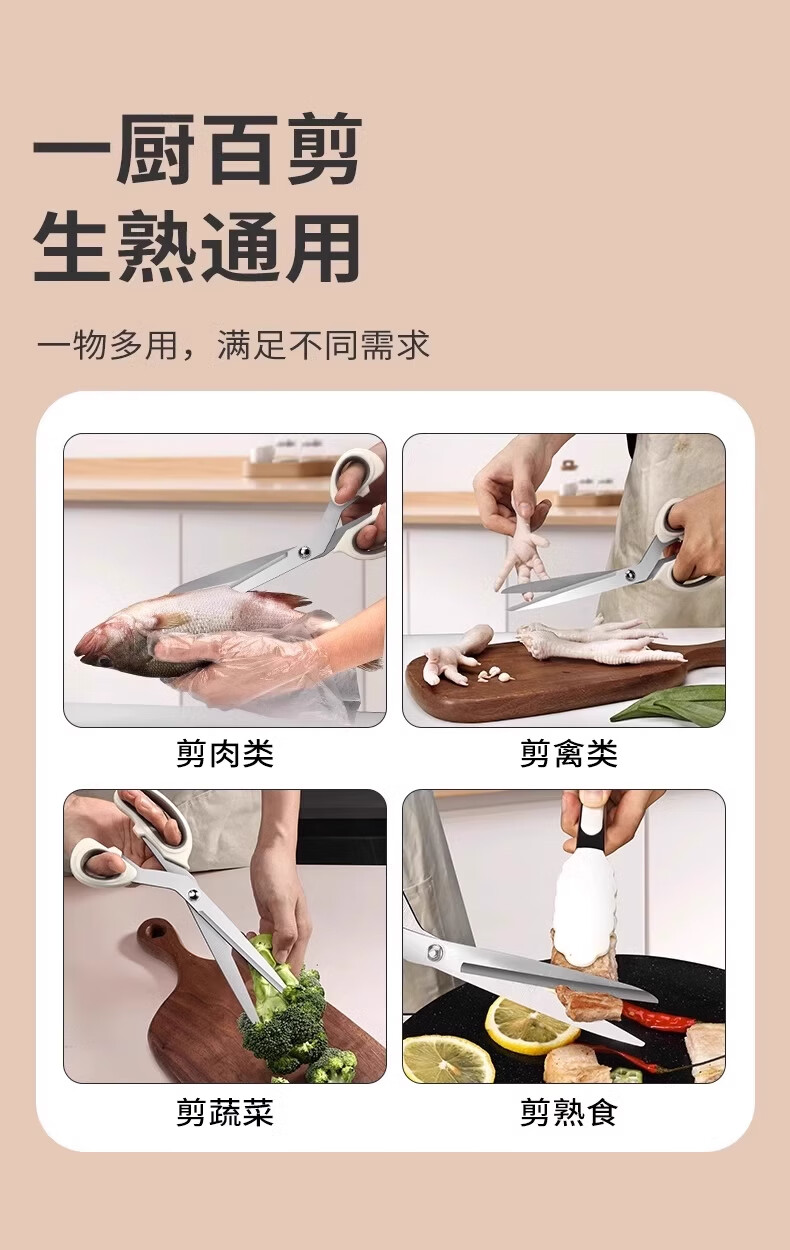 一厨百剪
生熟通用

一物多用，满足不同需求

剪肉类

剪禽类

剪蔬菜

剪熟食