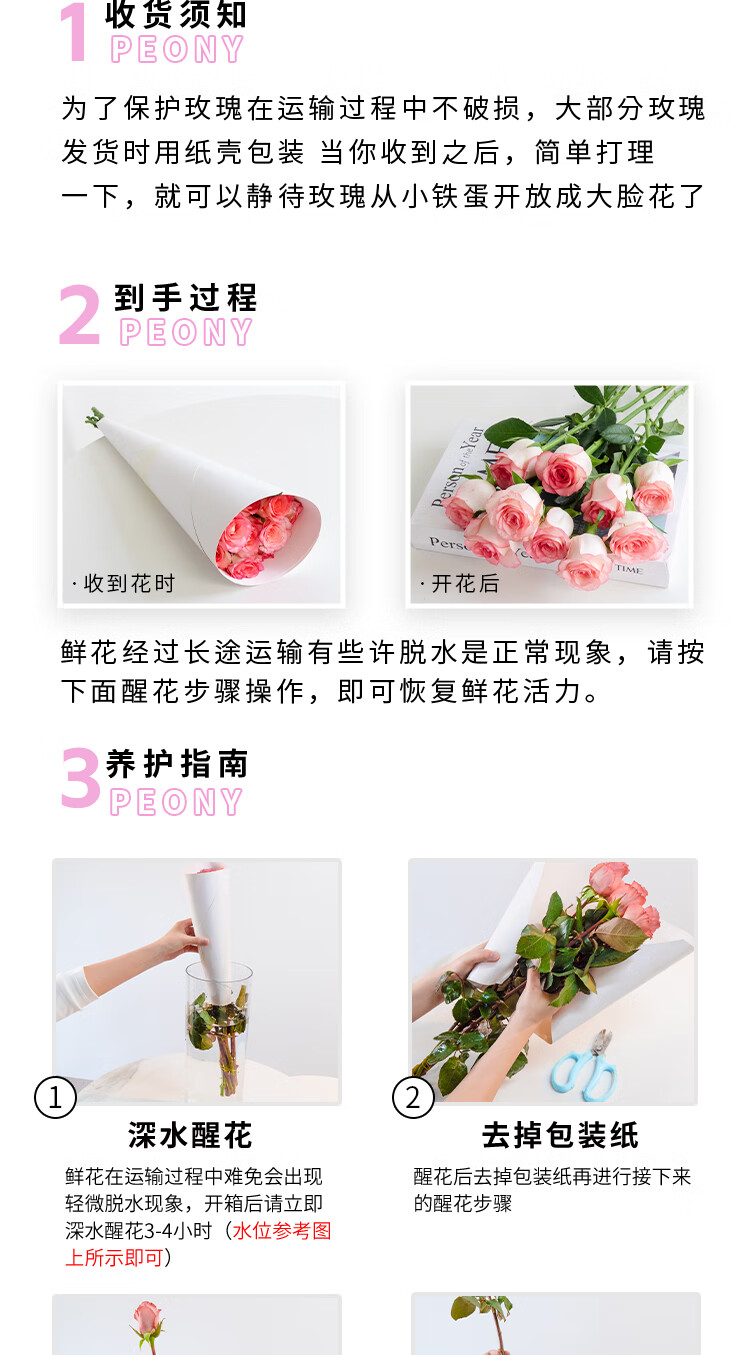 1 收货须知
PEONY

为了保护玫瑰在运输过程中不破损，大部分玫瑰发货时用纸壳包装 当你收到之后，简单打理一下，就可以静待玫瑰从小铁蛋开放成大脸花了

2 到手过程
PEONY

· 收到花时

Person of the Year
Person of the Year
TIME
· 开花后

鲜花经过长途运输有些许脱水是正常现象，请按下面醒花步骤操作，即可恢复鲜花活力。

3 养护指南
PEONY

①
深水醒花
鲜花在运输过程中难免会出现轻微脱水现象，开箱后请立即深水醒花3-4小时（水位参考图上所示即可）

②
去掉包装纸
醒花后去掉包装纸再进行接下来的醒花步骤