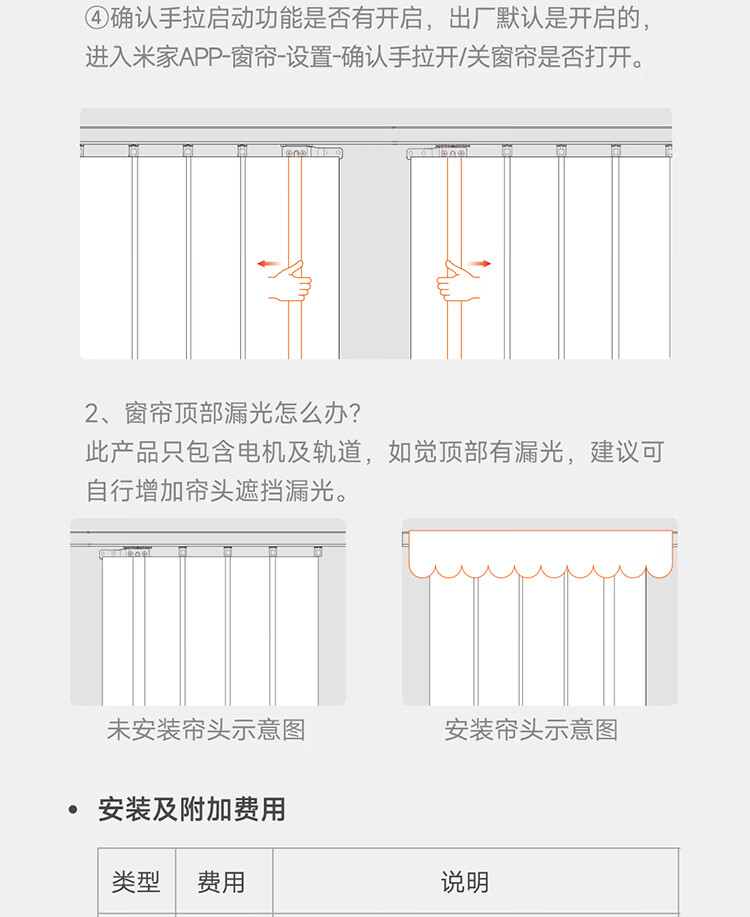 ④确认手拉启动功能是否有开启，出厂默认是开启的，进入米家APP-窗帘-设置-确认手拉开/关窗帘是否打开。

2、窗帘顶部漏光怎么办？
此产品只包含电机及轨道，如觉顶部有漏光，建议可自行增加帘头遮挡漏光。

未安装帘头示意图

安装帘头示意图

• 安装及附加费用

| 类型 | 费用 | 说明 |
|---|---|---|