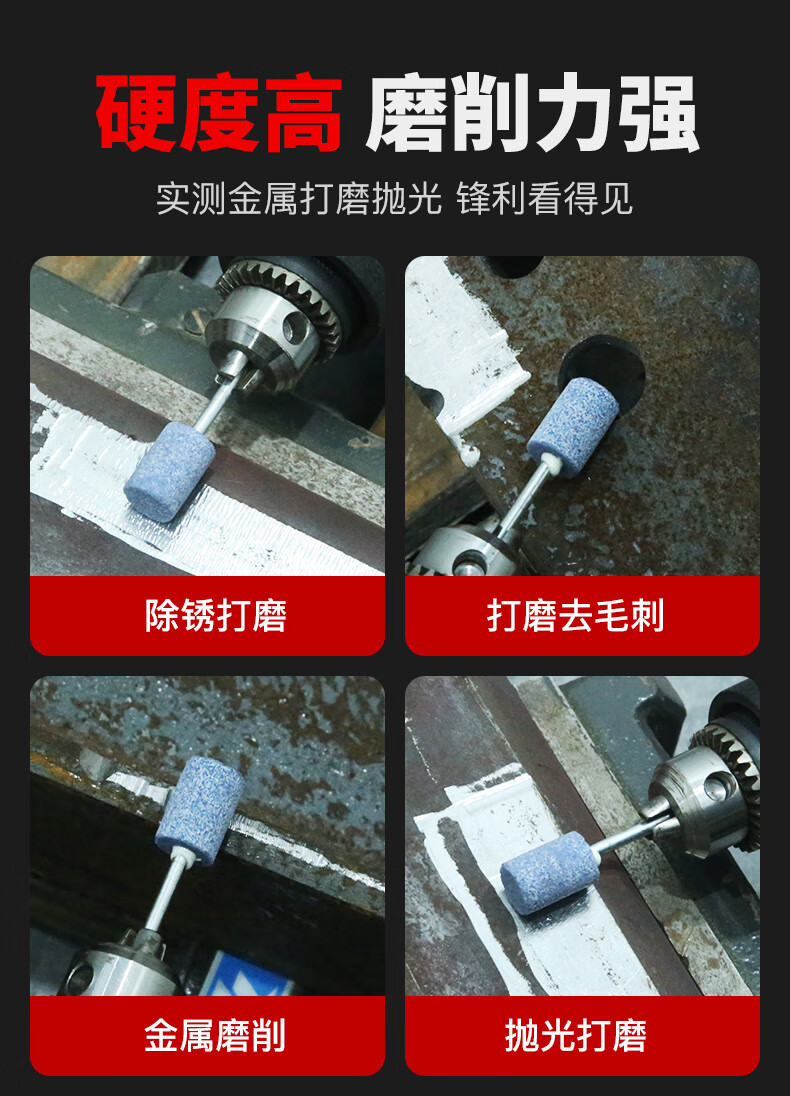 硬度高 磨削力强

实测金属打磨抛光 锋利看得见

除锈打磨

打磨去毛刺

金属磨削

抛光打磨