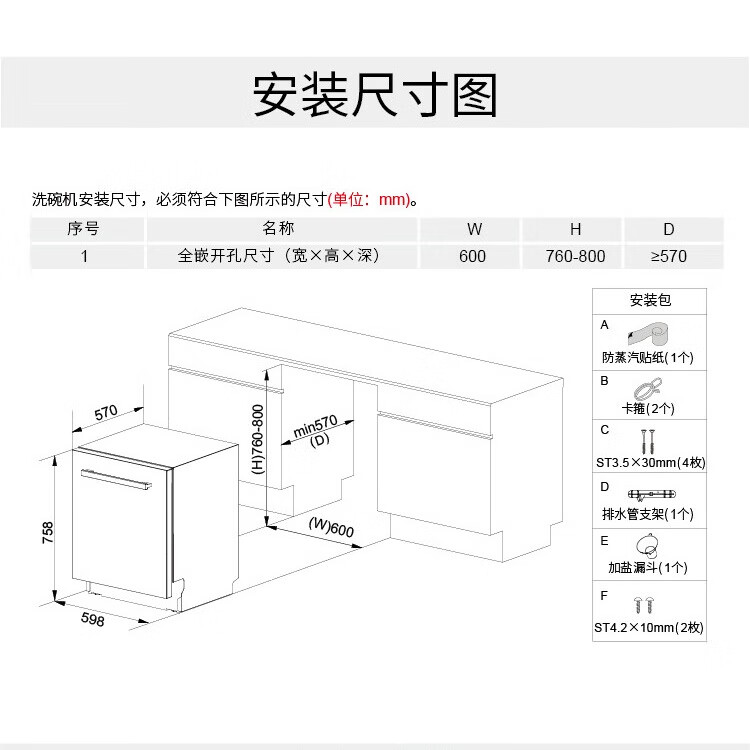 安装尺寸图

洗碗机安装尺寸，必须符合下图所示的尺寸(单位：mm)。

| 序号 | 名称 | W | H | D |
|---|---|---|---|---|
| 1 | 全嵌开孔尺寸（宽×高×深） | 600 | 760-800 | ≥570 |

570
758
598
(H)760-800
min570
(D)
(W)600

安装包
A
防蒸汽贴纸(1个)
B
卡箍(2个)
C
ST3.5×30mm(4枚)
D
排水管支架(1个)
E
加盐漏斗(1个)
F
ST4.2×10mm(2枚)