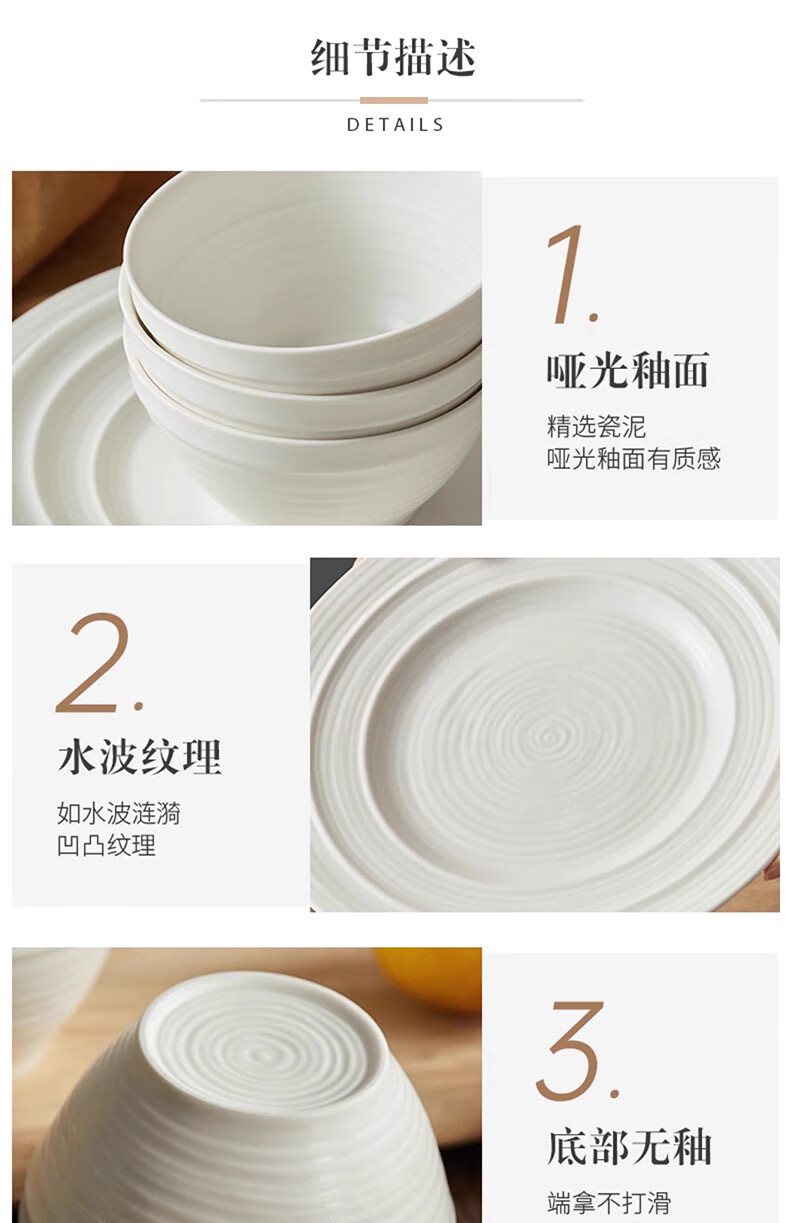 细节描述

DETAILS

1.

哑光釉面

精选瓷泥
哑光釉面有质感

2.

水波纹理

如水波涟漪
凹凸纹理

3.

底部无釉

端拿不打滑