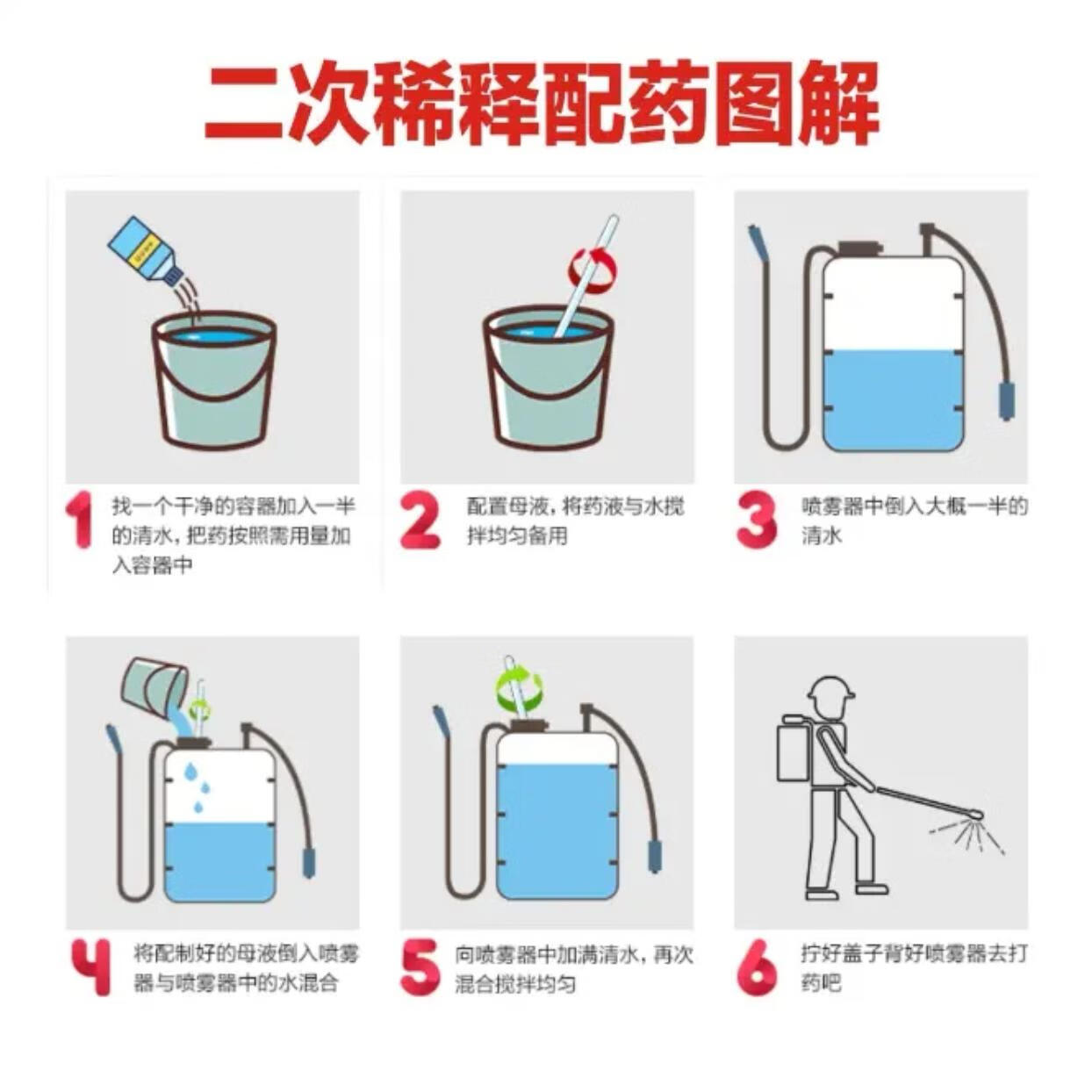 二次稀释配药图解

1 找一个干净的容器加入一半的清水，把药按照需用量加入容器中

2 配置母液，将药液与水搅拌均匀备用

3 喷雾器中倒入大概一半的清水

4 将配制好的母液倒入喷雾器与喷雾器中的水混合

5 向喷雾器中加满清水，再次混合搅拌均匀

6 拧好盖子背好喷雾器去打药吧