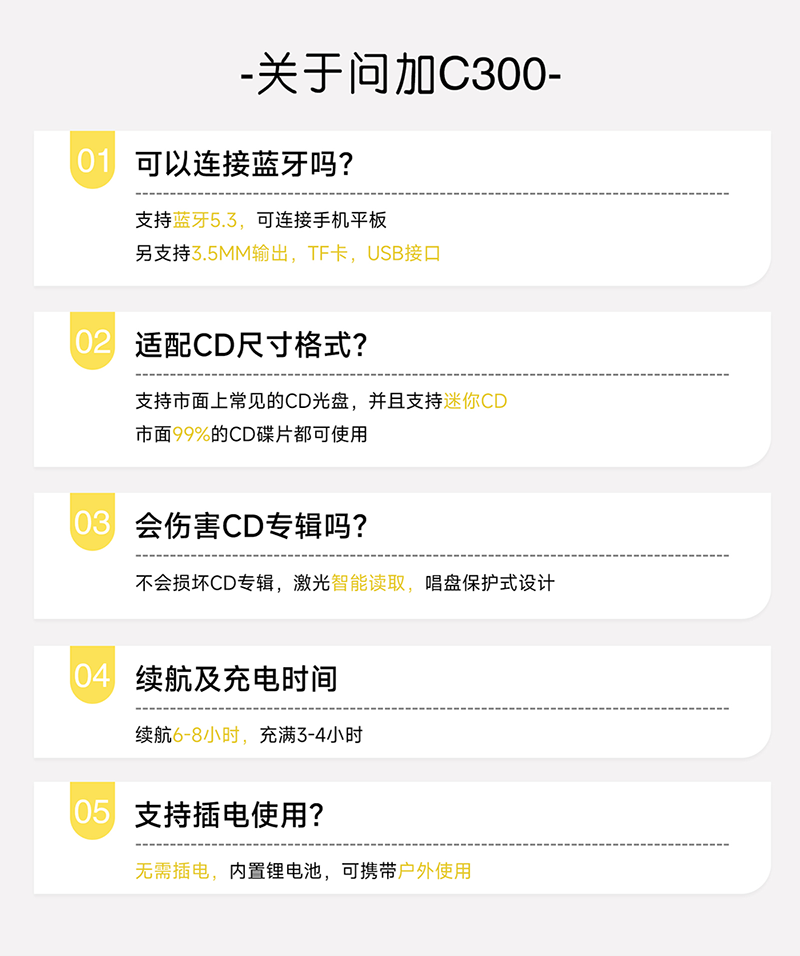 -关于问加C300-

01

可以连接蓝牙吗?

支持蓝牙5.3，可连接手机平板
另支持3.5MM输出，TF卡，USB接口

02

适配CD尺寸格式?

支持市面上常见的CD光盘，并且支持迷你CD
市面99%的CD碟片都可使用

03

会伤害CD专辑吗?

不会损坏CD专辑，激光智能读取，唱盘保护式设计

04

续航及充电时间

续航6-8小时，充满3-4小时

05

支持插电使用?

无需插电，内置锂电池，可携带户外使用