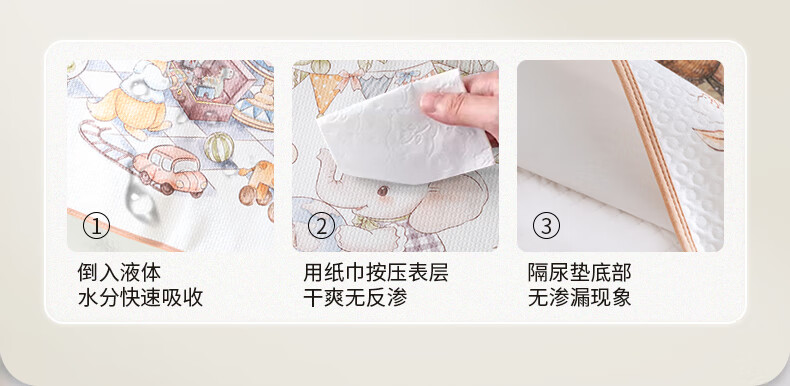 ①

倒入液体
水分快速吸收

②

用纸巾按压表层
干爽无反渗

③

隔尿垫底部
无渗漏现象