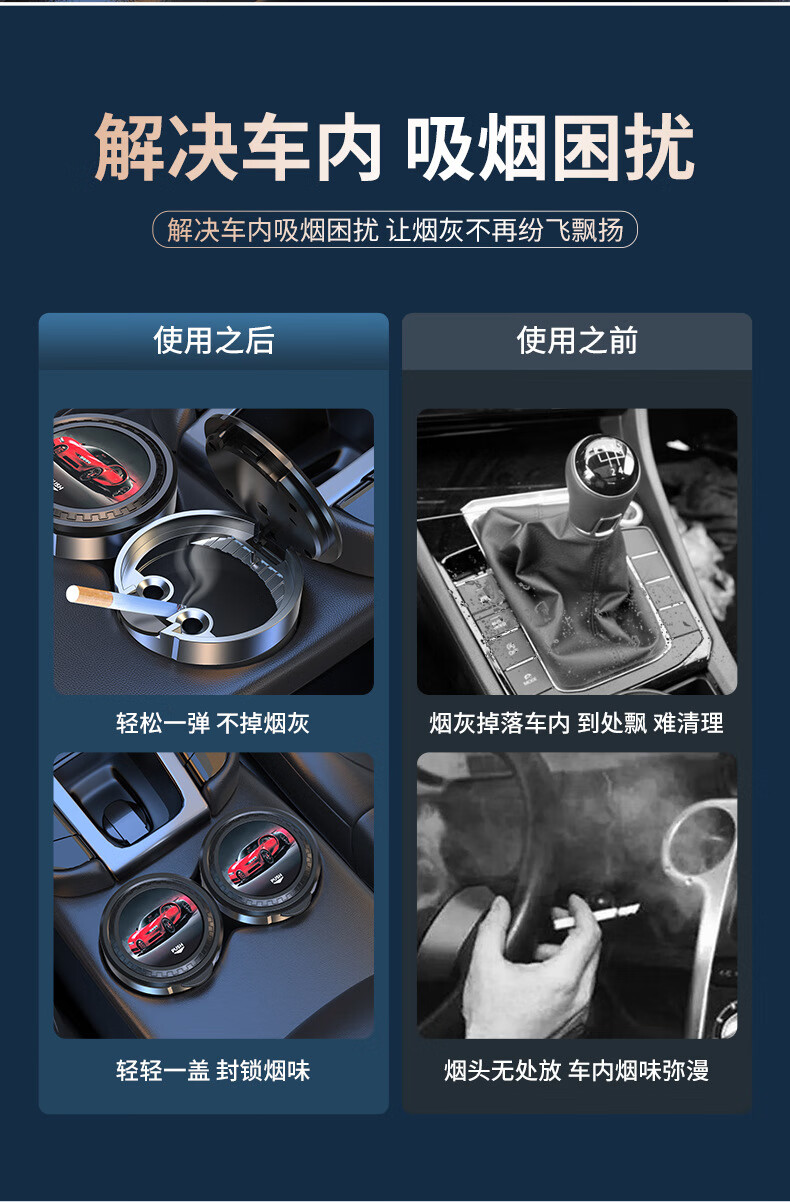 解决车内 吸烟困扰

解决车内吸烟困扰 让烟灰不再纷飞飘扬

使用之后

轻松一弹 不掉烟灰

轻轻一盖 封锁烟味

使用之前

烟灰掉落车内 到处飘 难清理

烟头无处放 车内烟味弥漫