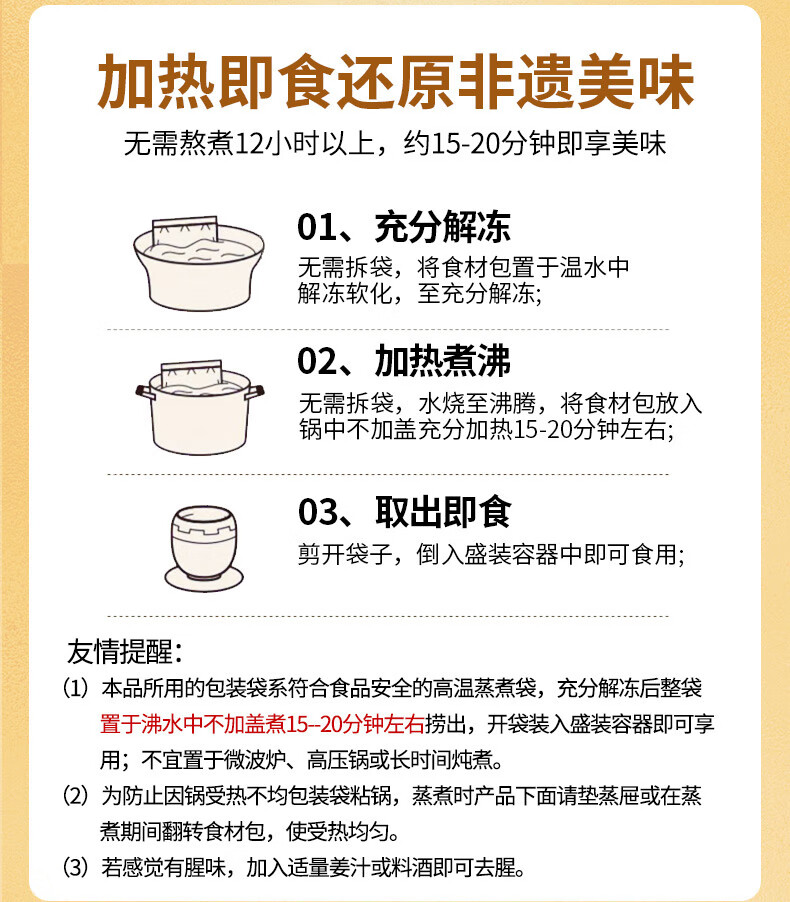 加热即食还原非遗美味

无需熬煮12小时以上，约15-20分钟即享美味

01、充分解冻

无需拆袋，将食材包置于温水中解冻软化，至充分解冻;

02、加热煮沸

无需拆袋，水烧至沸腾，将食材包放入锅中不加盖充分加热15-20分钟左右;

03、取出即食

剪开袋子，倒入盛装容器中即可食用;

友情提醒:

(1) 本品所用的包装袋系符合食品安全的高温蒸煮袋，充分解冻后整袋置于沸水中不加盖煮15--20分钟左右捞出，开袋装入盛装容器即可享用；不宜置于微波炉、高压锅或长时间炖煮。

(2) 为防止因锅受热不均包装袋粘锅，蒸煮时产品下面请垫蒸屉或在蒸煮期间翻转食材包，使受热均匀。

(3) 若感觉有腥味，加入适量姜汁或料酒即可去腥。