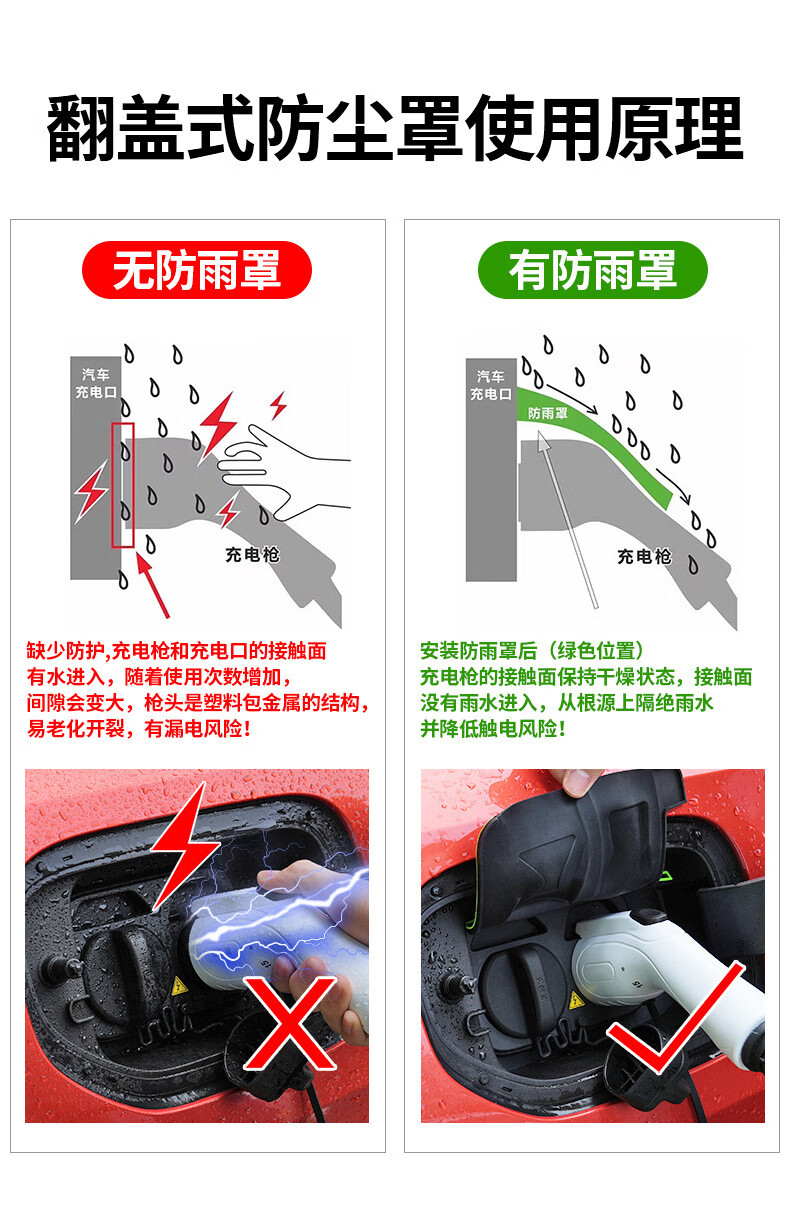 翻盖式防尘罩使用原理

无防雨罩

汽车充电口

充电枪

缺少防护,充电枪和充电口的接触面有水进入，随着使用次数增加，间隙会变大，枪头是塑料包金属的结构，易老化开裂，有漏电风险！

有防雨罩

汽车充电口

防雨罩

充电枪

安装防雨罩后（绿色位置）充电枪的接触面保持干燥状态，接触面没有雨水进入，从根源上隔绝雨水并降低触电风险！