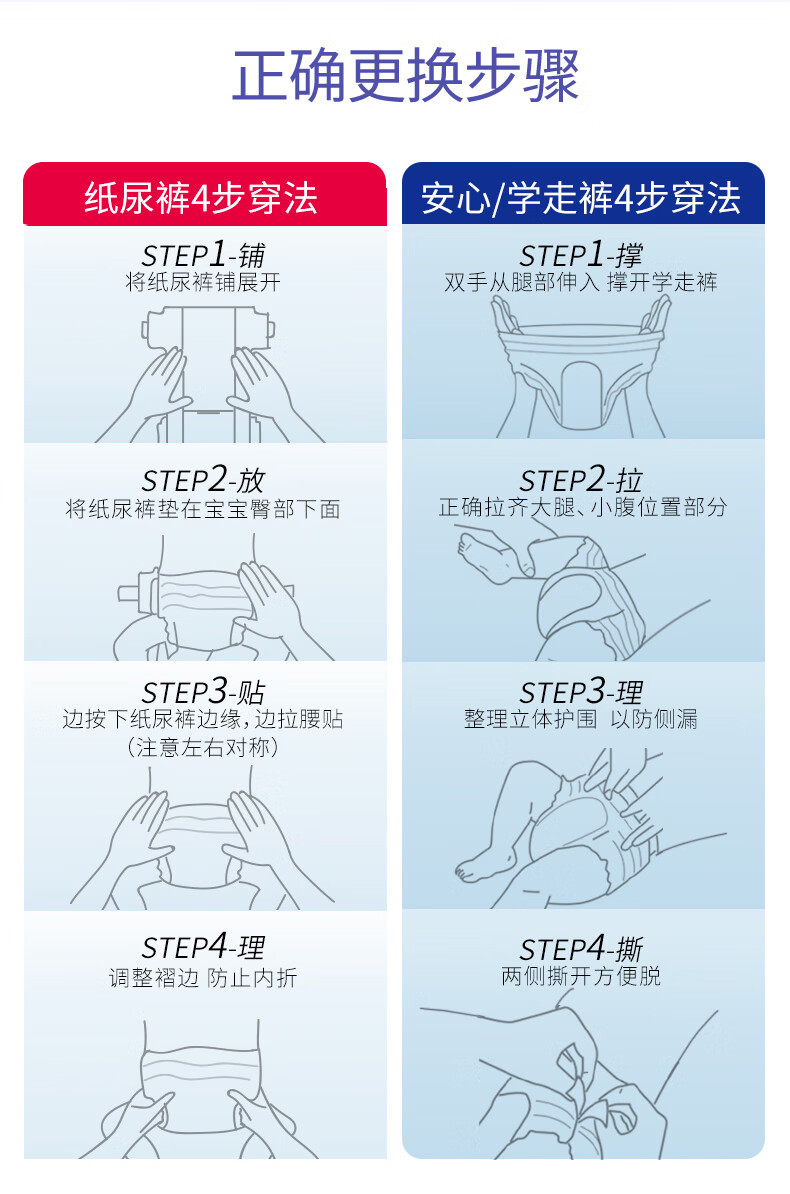 正确更换步骤

纸尿裤4步穿法

STEP1-铺
将纸尿裤铺展开

STEP2-放
将纸尿裤垫在宝宝臀部下面

STEP3-贴
边按下纸尿裤边缘，边拉腰贴
（注意左右对称）

STEP4-理
调整褶边 防止内折

安心/学走裤4步穿法

STEP1-撑
双手从腿部伸入 撑开学走裤

STEP2-拉
正确拉齐大腿、小腹位置部分

STEP3-理
整理立体护围 以防侧漏

STEP4-撕
两侧撕开方便脱