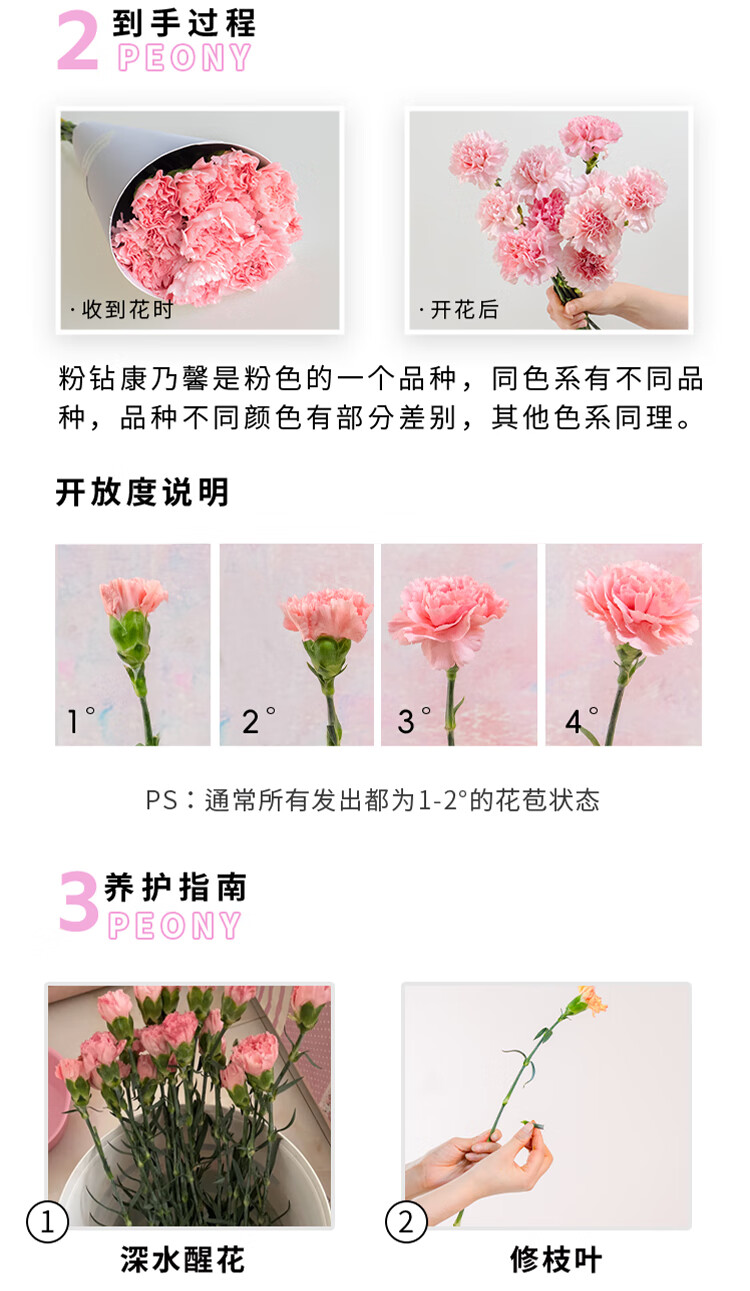 2 到手过程
PEONY

· 收到花时

· 开花后

粉钻康乃馨是粉色的一个品种，同色系有不同品种，品种不同颜色有部分差别，其他色系同理。

开放度说明

1°

2°

3°

4°

PS：通常所有发出都为1-2°的花苞状态

3 养护指南
PEONY

① 深水醒花

② 修枝叶