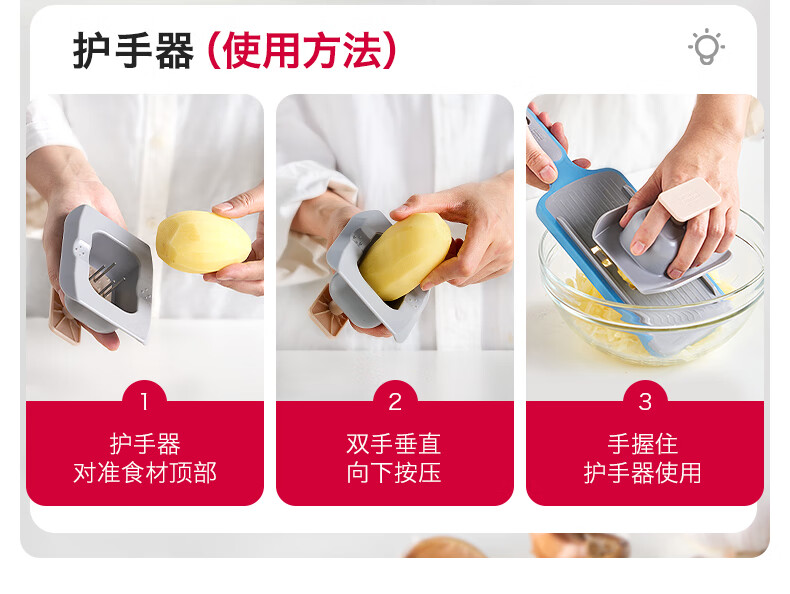 护手器（使用方法）

1
护手器
对准食材顶部

2
双手垂直
向下按压

3
手握住
护手器使用