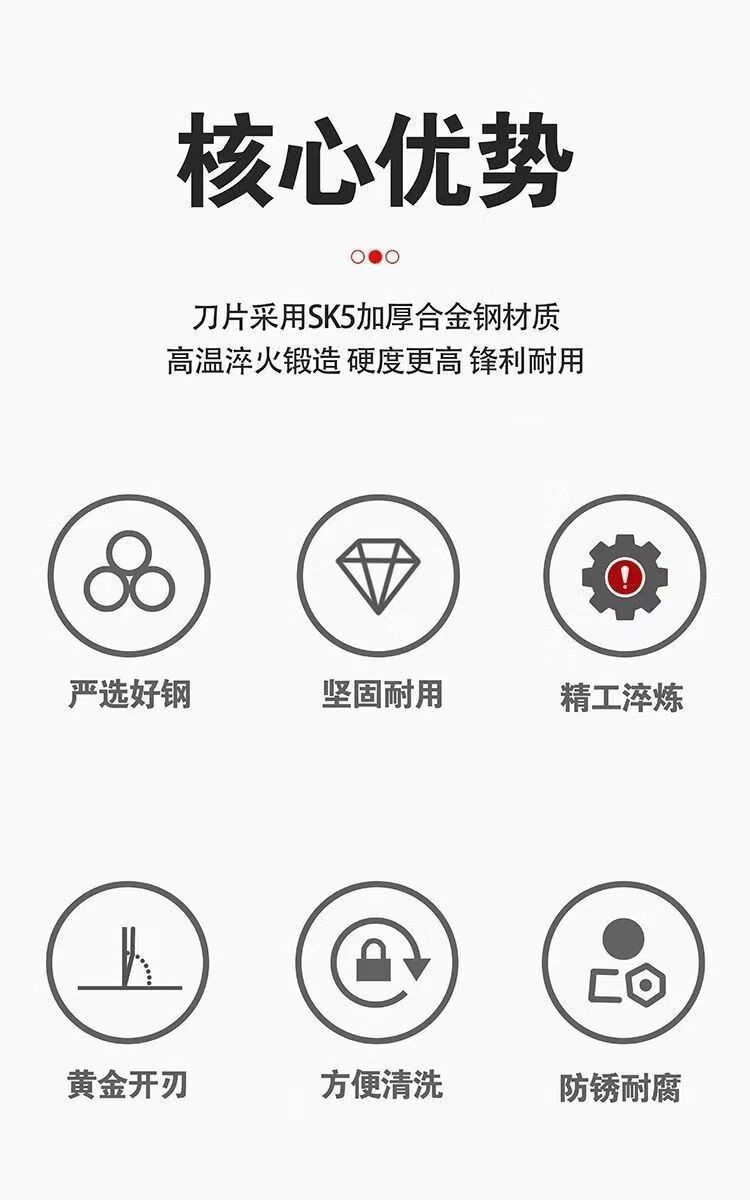 核心优势

刀片采用SK5加厚合金钢材质
高温淬火锻造 硬度更高 锋利耐用

严选好钢

坚固耐用

精工淬炼

黄金开刃

方便清洗

防锈耐腐