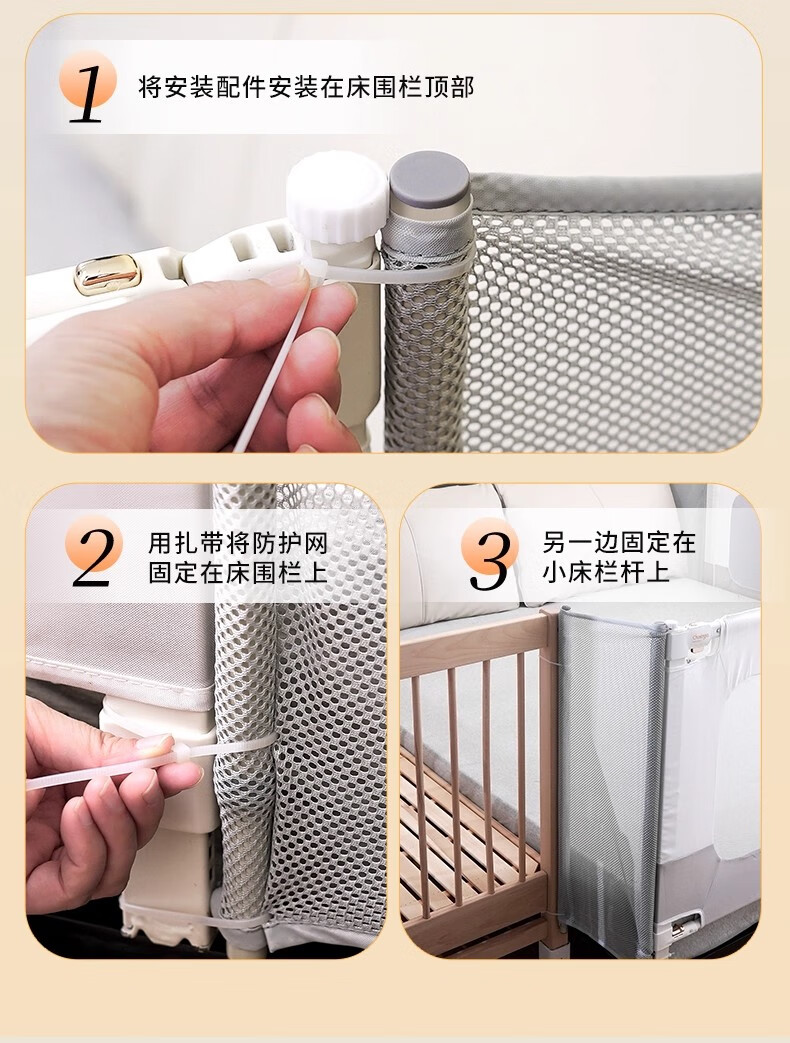 1 将安装配件安装在床围栏顶部

2 用扎带将防护网固定在床围栏上

3 另一边固定在小床栏杆上