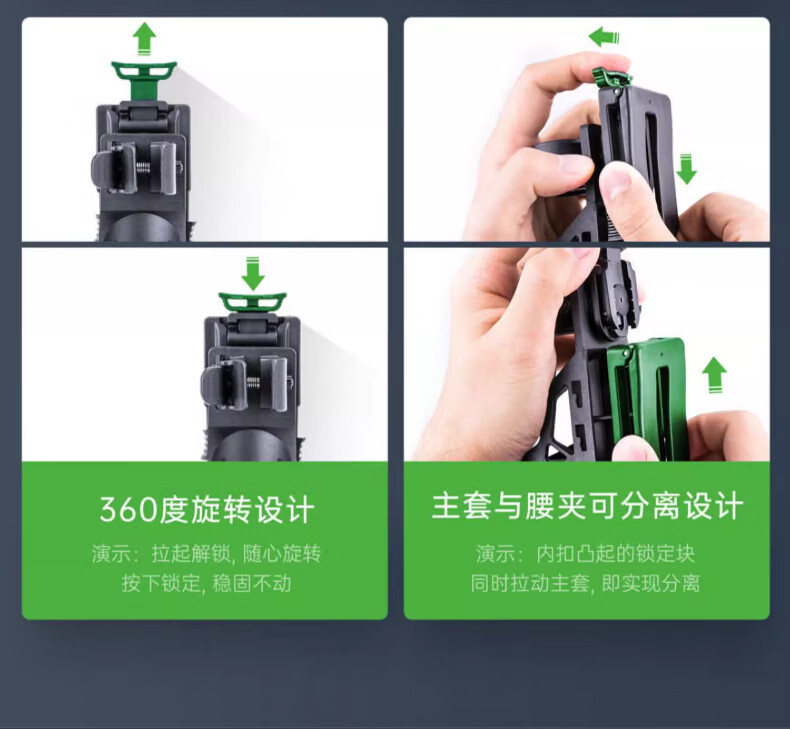 360度旋转设计

演示：拉起解锁，随心旋转
按下锁定，稳固不动

主套与腰夹可分离设计

演示：内扣凸起的锁定块
同时拉动主套，即实现分离