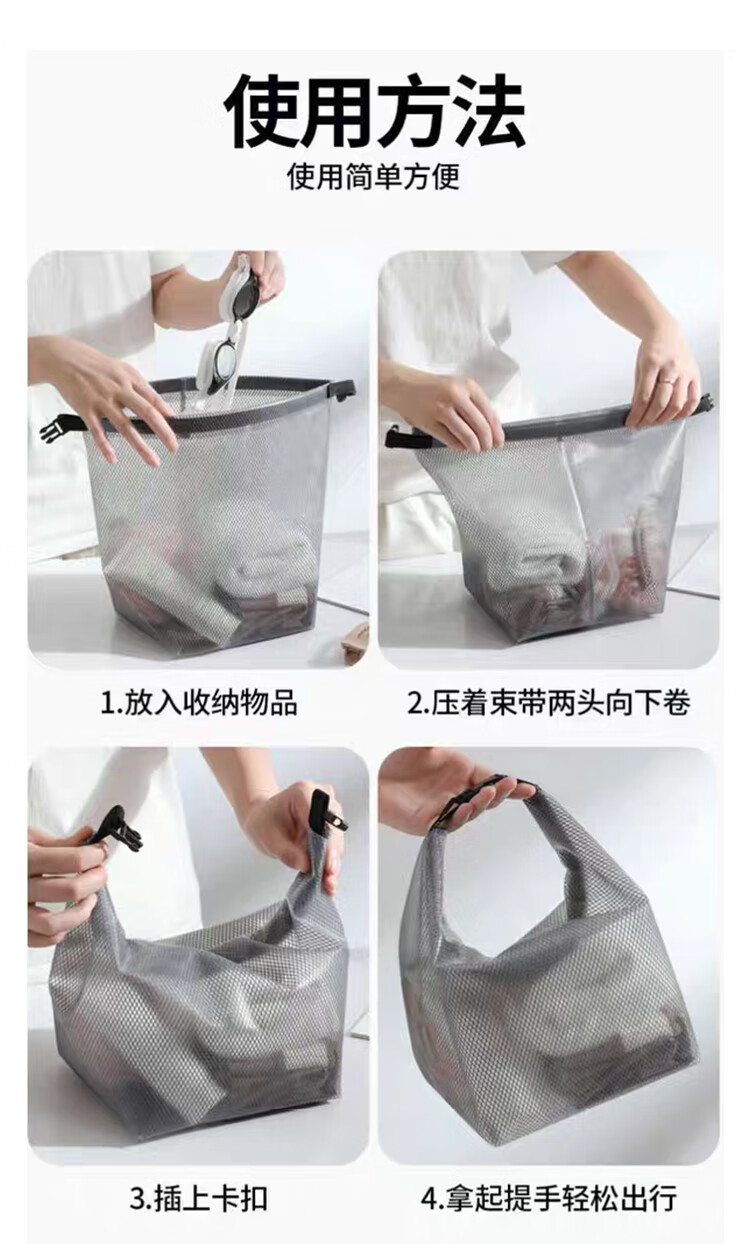 使用方法

使用简单方便

1.放入收纳物品

2.压着束带两头向下卷

3.插上卡扣

4.拿起提手轻松出行