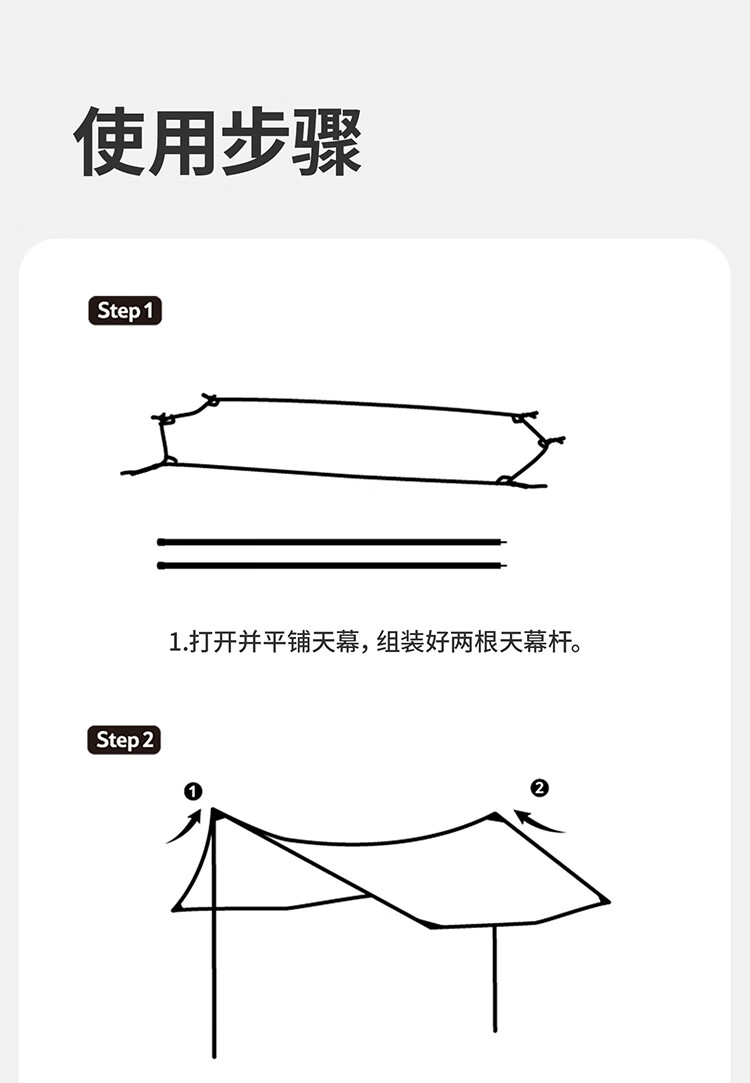 使用步骤

Step 1

1.打开并平铺天幕，组装好两根天幕杆。

Step 2

❶

❷