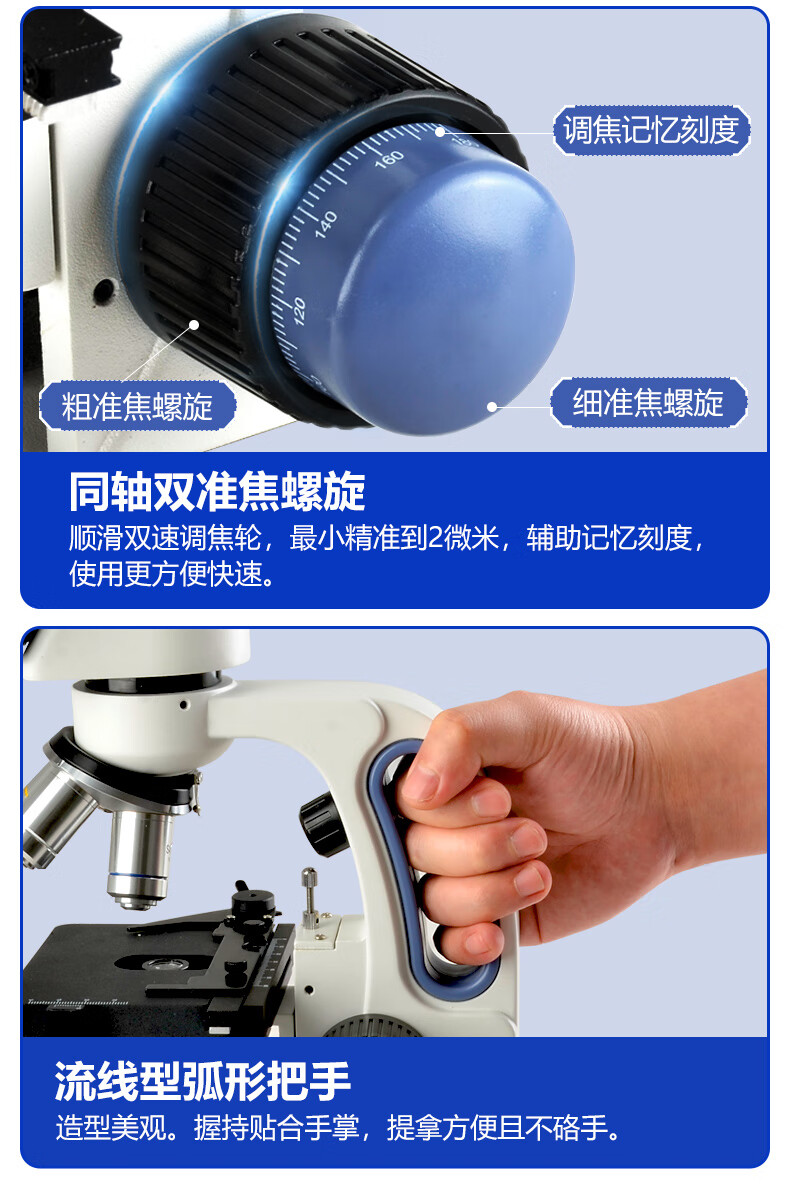 调焦记忆刻度

160

140

120

粗准焦螺旋

细准焦螺旋

同轴双准焦螺旋

顺滑双速调焦轮，最小精准到2微米，辅助记忆刻度，使用更方便快速。

流线型弧形把手

造型美观。握持贴合手掌，提拿方便且不硌手。