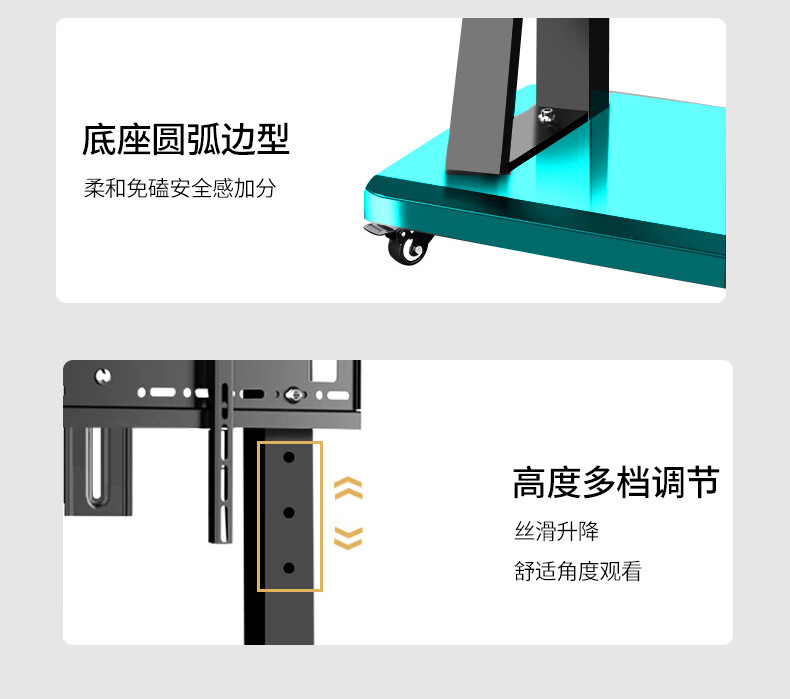 底座圆弧边型

柔和免磕安全感加分

高度多档调节

丝滑升降

舒适角度观看