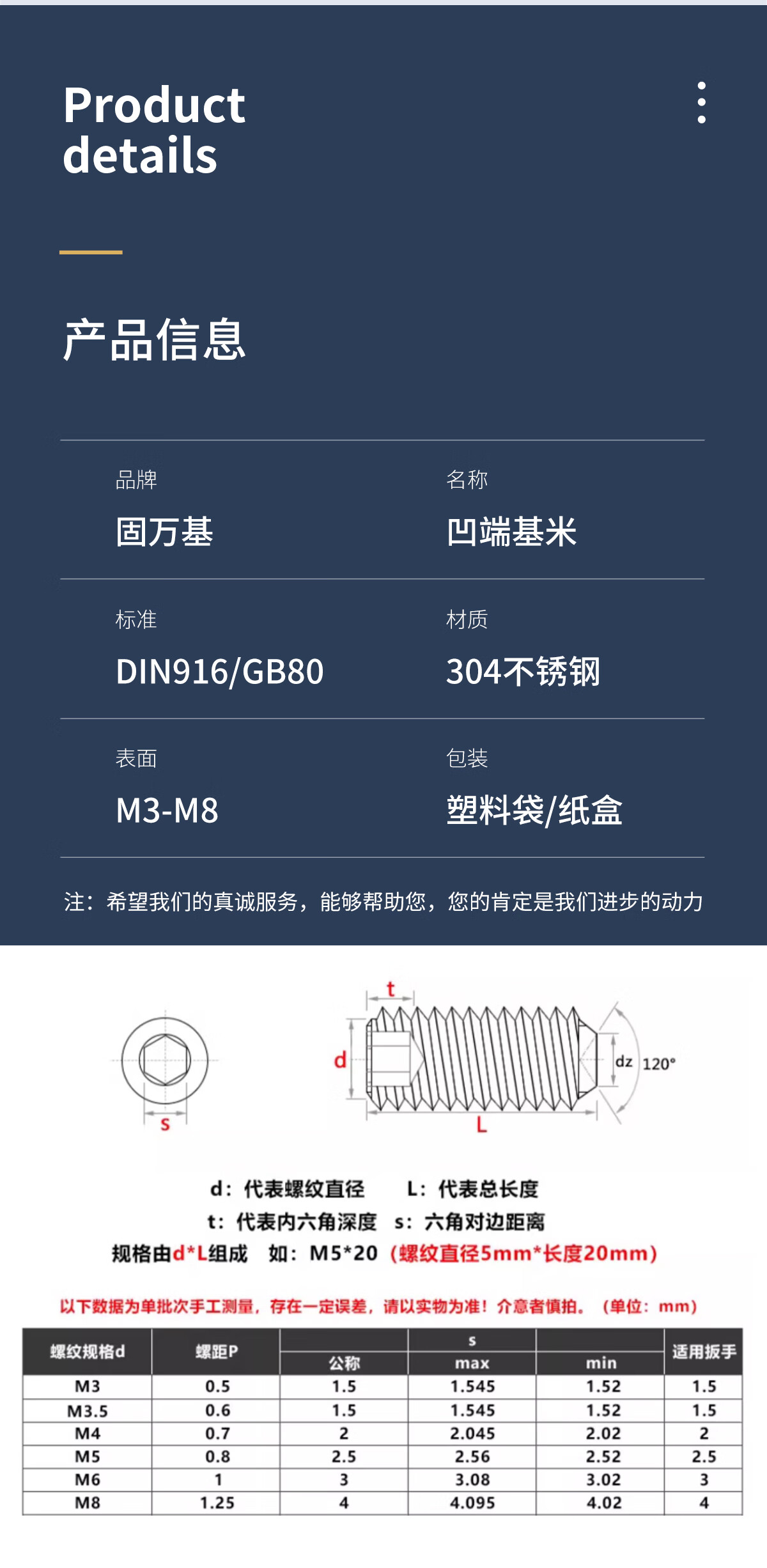 Product details

产品信息

品牌
固万基

名称
凹端基米

标准
DIN916/GB80

材质
304不锈钢

表面
M3-M8

包装
塑料袋/纸盒

注：希望我们的真诚服务，能够帮助您，您的肯定是我们进步的动力

s

t

d

dz

120°

L

d：代表螺纹直径　L：代表总长度
t：代表内六角深度　s：六角对边距离
规格由d*L组成　如：M5*20（螺纹直径5mm*长度20mm）

以下数据为单批次手工测量，存在一定误差，请以实物为准！介意者慎拍。（单位：mm）

| 螺纹规格d | 螺距P | s |  |  | 适用扳手 |
|---|---|---|---|---|---|
|  |  | 公称 | max | min |  |
| M3 | 0.5 | 1.5 | 1.545 | 1.52 | 1.5 |
| M3.5 | 0.6 | 1.5 | 1.545 | 1.52 | 1.5 |
| M4 | 0.7 | 2 | 2.045 | 2.02 | 2 |
| M5 | 0.8 | 2.5 | 2.56 | 2.52 | 2.5 |
| M6 | 1 | 3 | 3.08 | 3.02 | 3 |
| M8 | 1.25 | 4 | 4.095 | 4.02 | 4 |