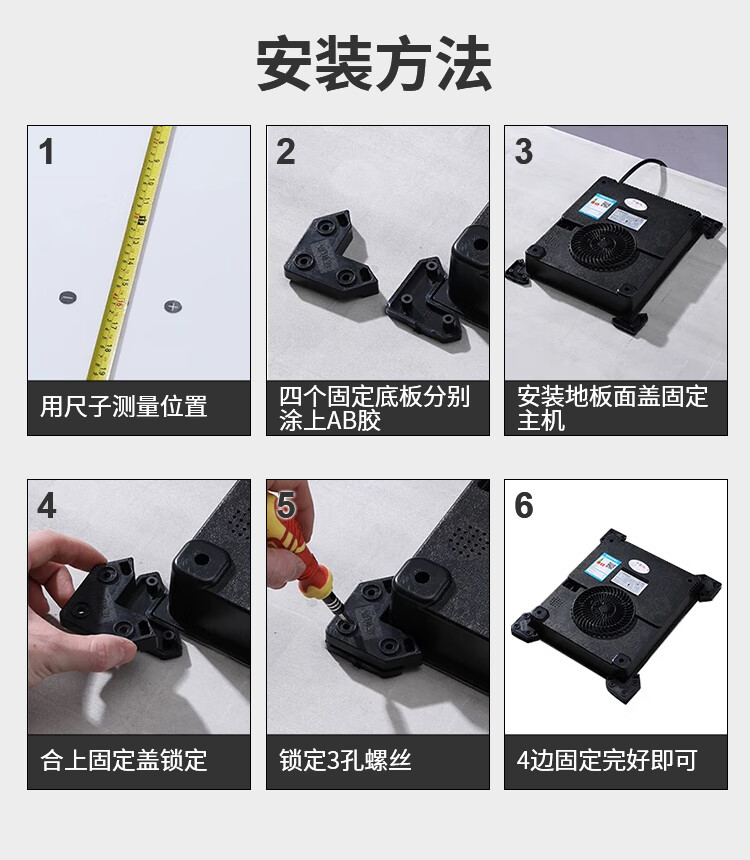 安装方法

1
用尺子测量位置

2
四个固定底板分别涂上AB胶

3
安装地板面盖固定主机

4
合上固定盖锁定

5
锁定3孔螺丝

6
4边固定完好即可