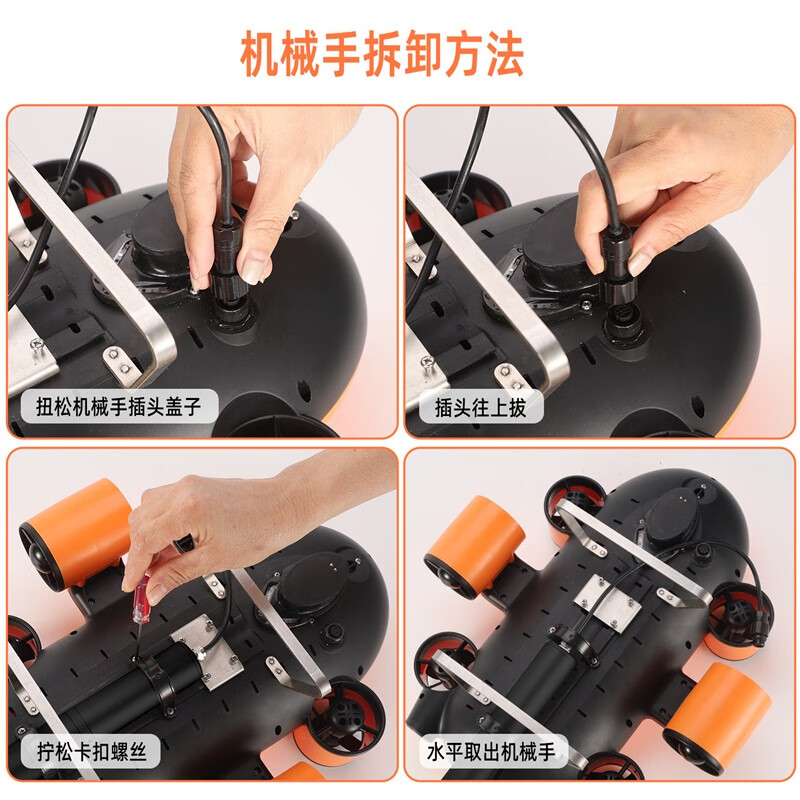 机械手拆卸方法

扭松机械手插头盖子

插头往上拔

拧松卡扣螺丝

水平取出机械手